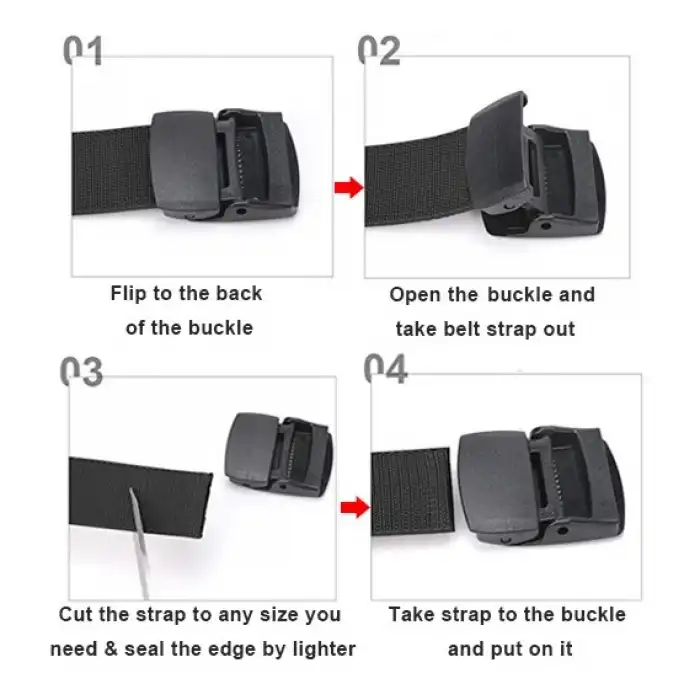 01

Flip to the back of the buckle

02

Open the buckle and take belt strap out

03

Cut the strap to any size you need & seal the edge by lighter

04

Take strap to the buckle and put on it