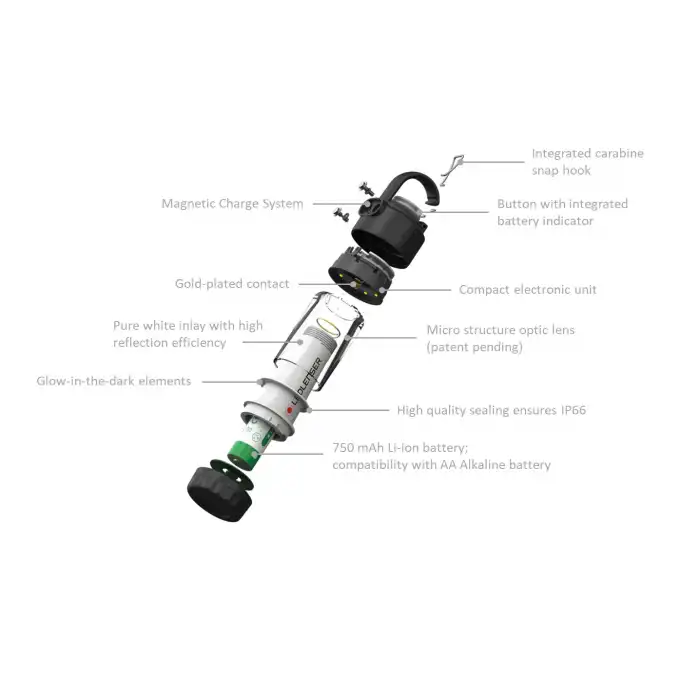 Integrated carabine snap hook

Magnetic Charge System

Button with integrated battery indicator

Gold-plated contact

Compact electronic unit

Pure white inlay with high reflection efficiency

Micro structure optic lens (patent pending)

Glow-in-the-dark elements

LEDLENSER

High quality sealing ensures IP66

750 mAh Li-ion battery; compatibility with AA Alkaline battery