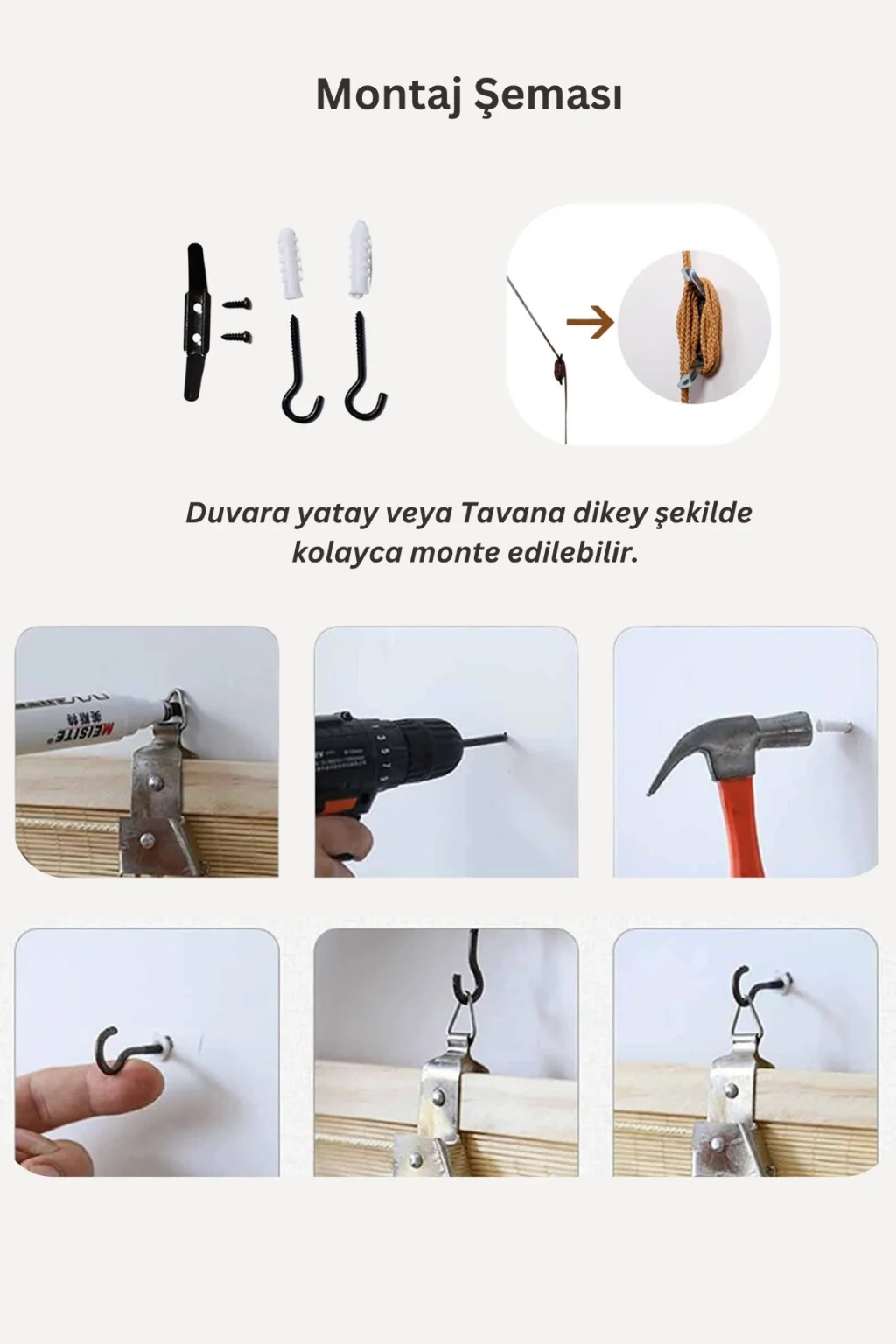 Montaj Şeması

Duvara yatay veya Tavana dikey şekilde kolayca monte edilebilir.

MEISITE