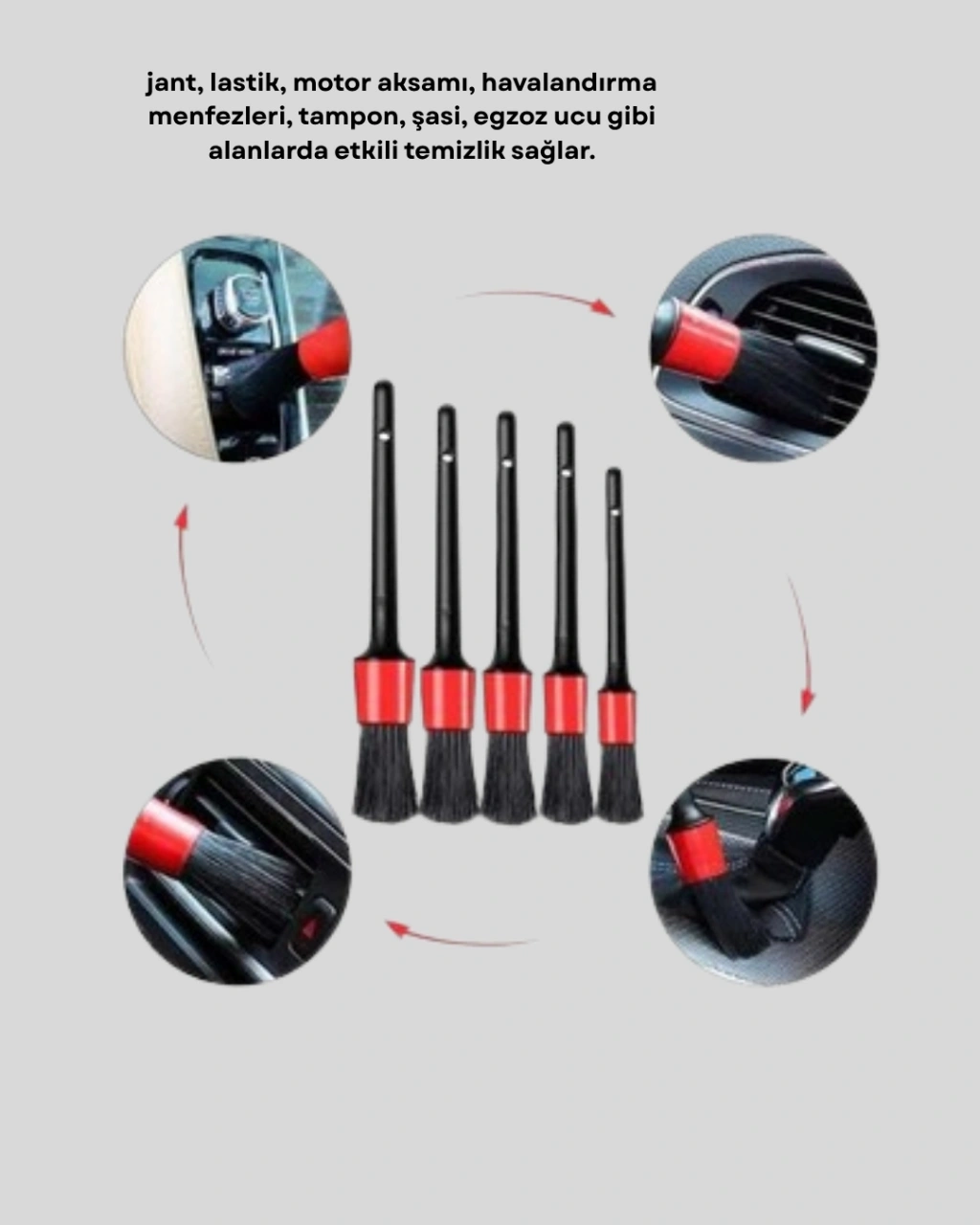 jant, lastik, motor aksamı, havalandırma menfezleri, tampon, şasi, egzoz ucu gibi alanlarda etkili temizlik sağlar.