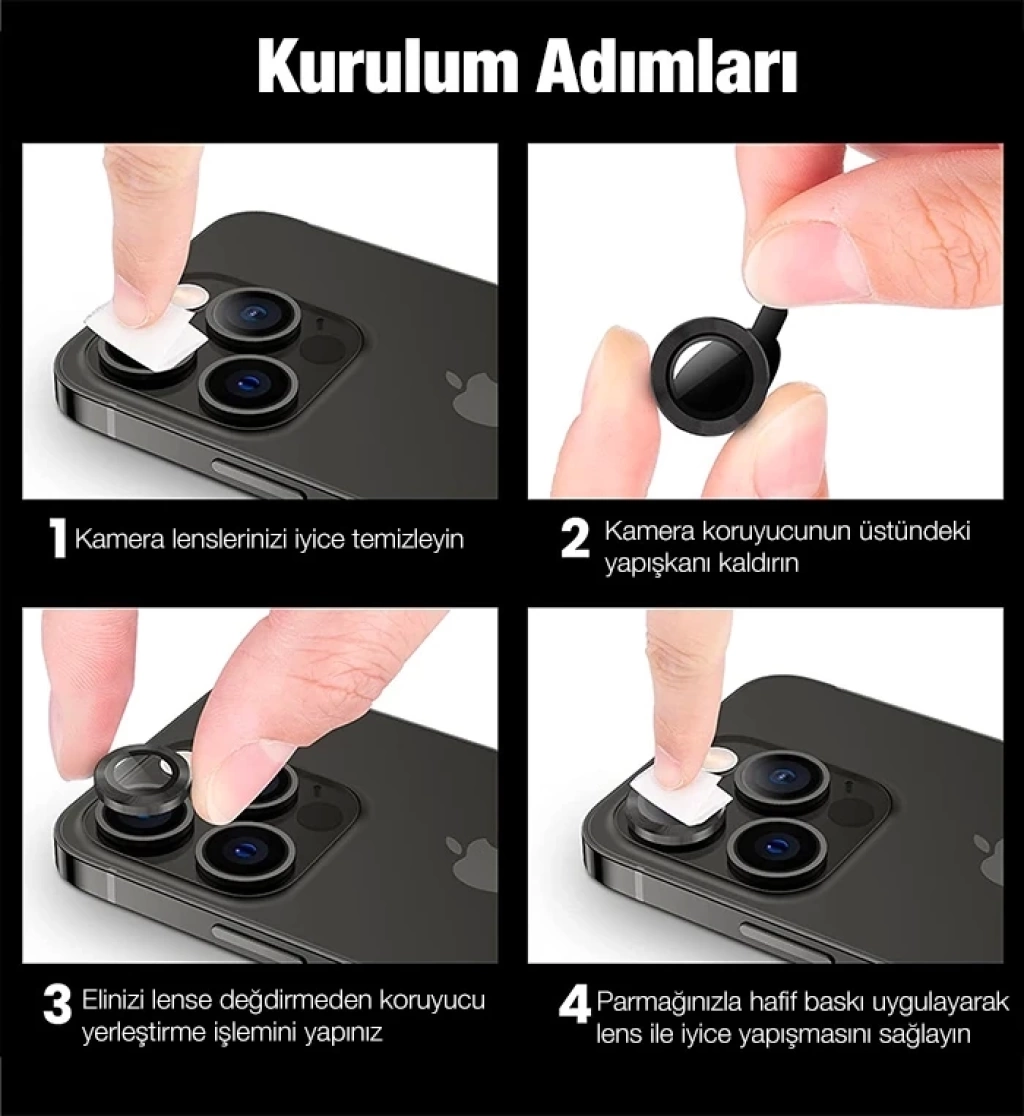 Kurulum Adımları

1 Kamera lenslerinizi iyice temizleyin

2 Kamera koruyucunun üstündeki yapışkanı kaldırın

3 Elinizi lense değdirmeden koruyucu yerleştirme işlemini yapınız

4 Parmağınızla hafif baskı uygulayarak lens ile iyice yapışmasını sağlayın