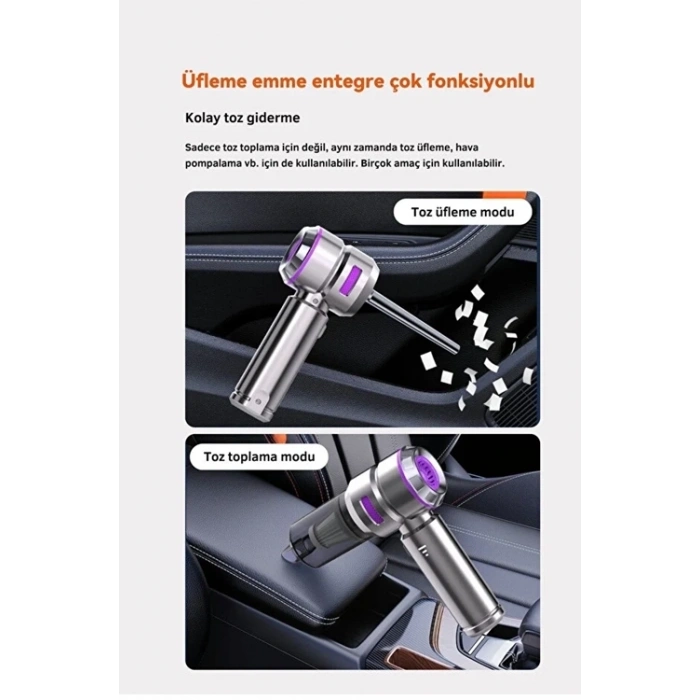 Üfleme emme entegre çok fonksiyonlu

Kolay toz giderme

Sadece toz toplama için değil, aynı zamanda toz üfleme, hava pompalama vb. için de kullanılabilir. Birçok amaç için kullanılabilir.

Toz üfleme modu

Toz toplama modu