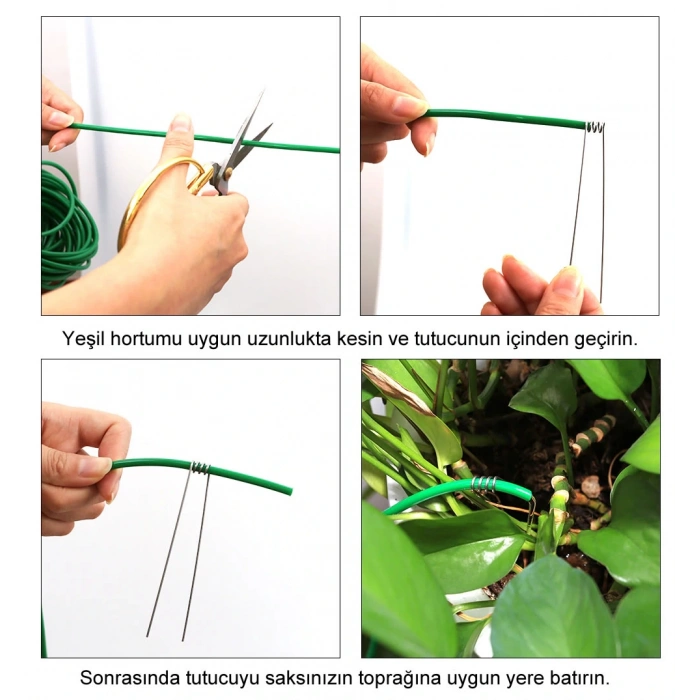 Yeşil hortumu uygun uzunlukta kesin ve tutucunun içinden geçirin.

Sonrasında tutucuyu saksınızın toprağına uygun yere batırın.