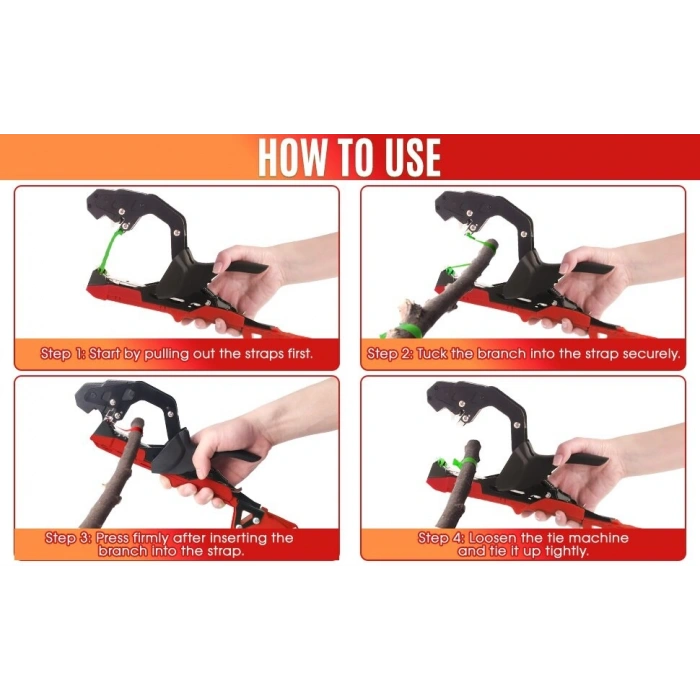 HOW TO USE

Step 1: Start by pulling out the straps first.

Step 2: Tuck the branch into the strap securely.

Step 3: Press firmly after inserting the branch into the strap.

Step 4: Loosen the tie machine and tie it up tightly.