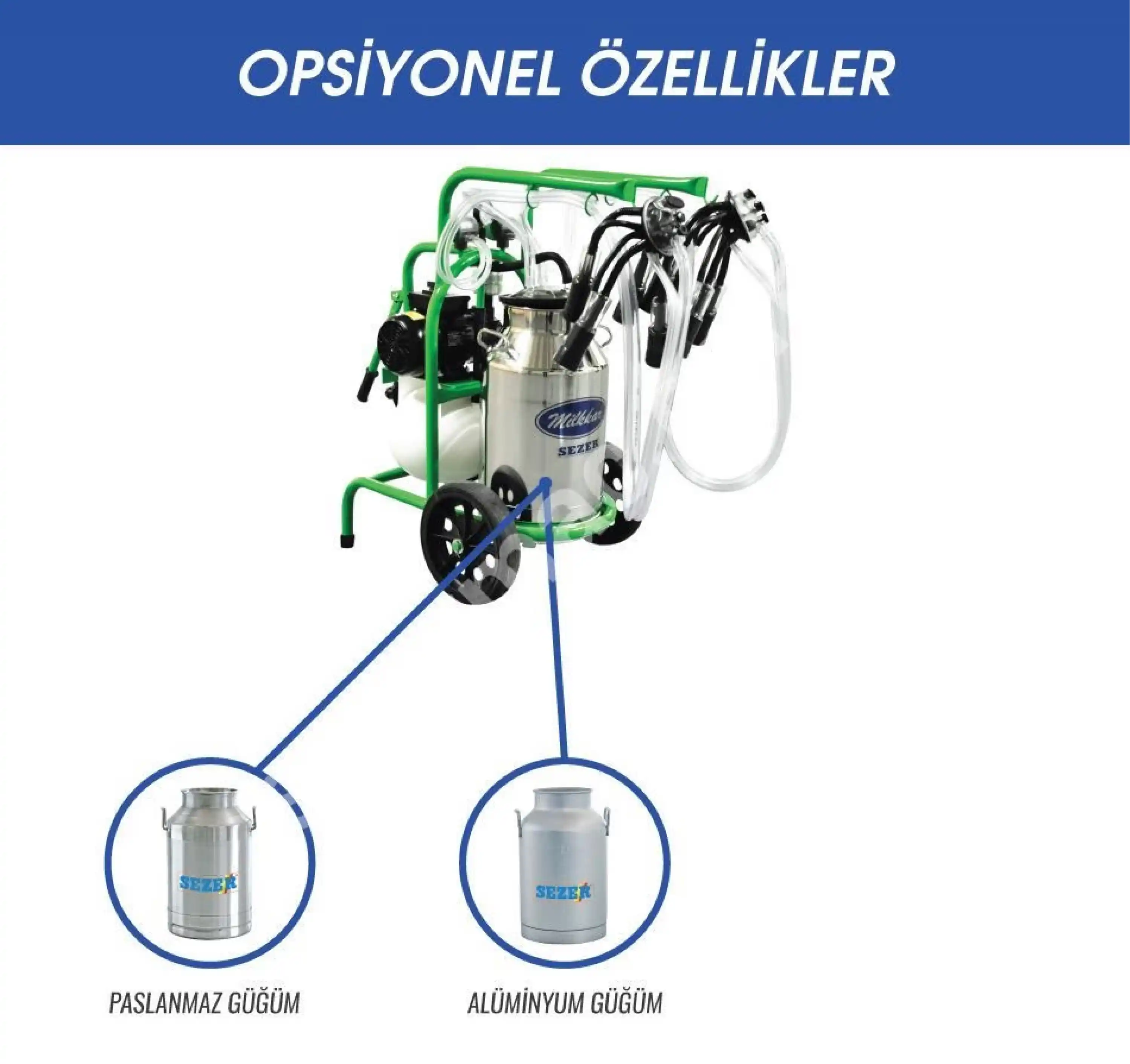 OPSİYONEL ÖZELLİKLER

Milkkar

SEZER

SEZER

SEZER

PASLANMAZ GÜĞÜM

ALÜMİNYUM GÜĞÜM