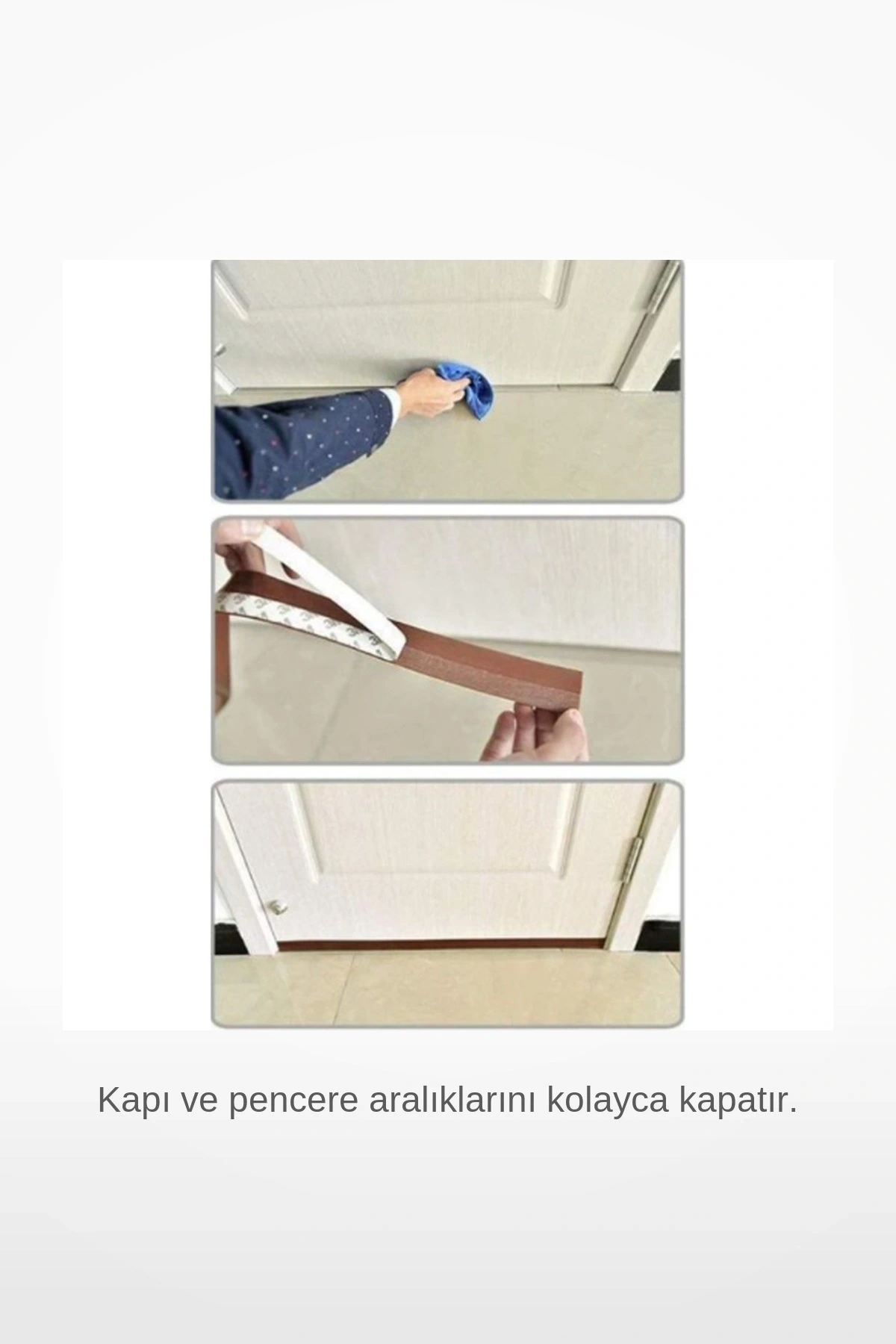 Kapı ve pencere aralıklarını kolayca kapatır.