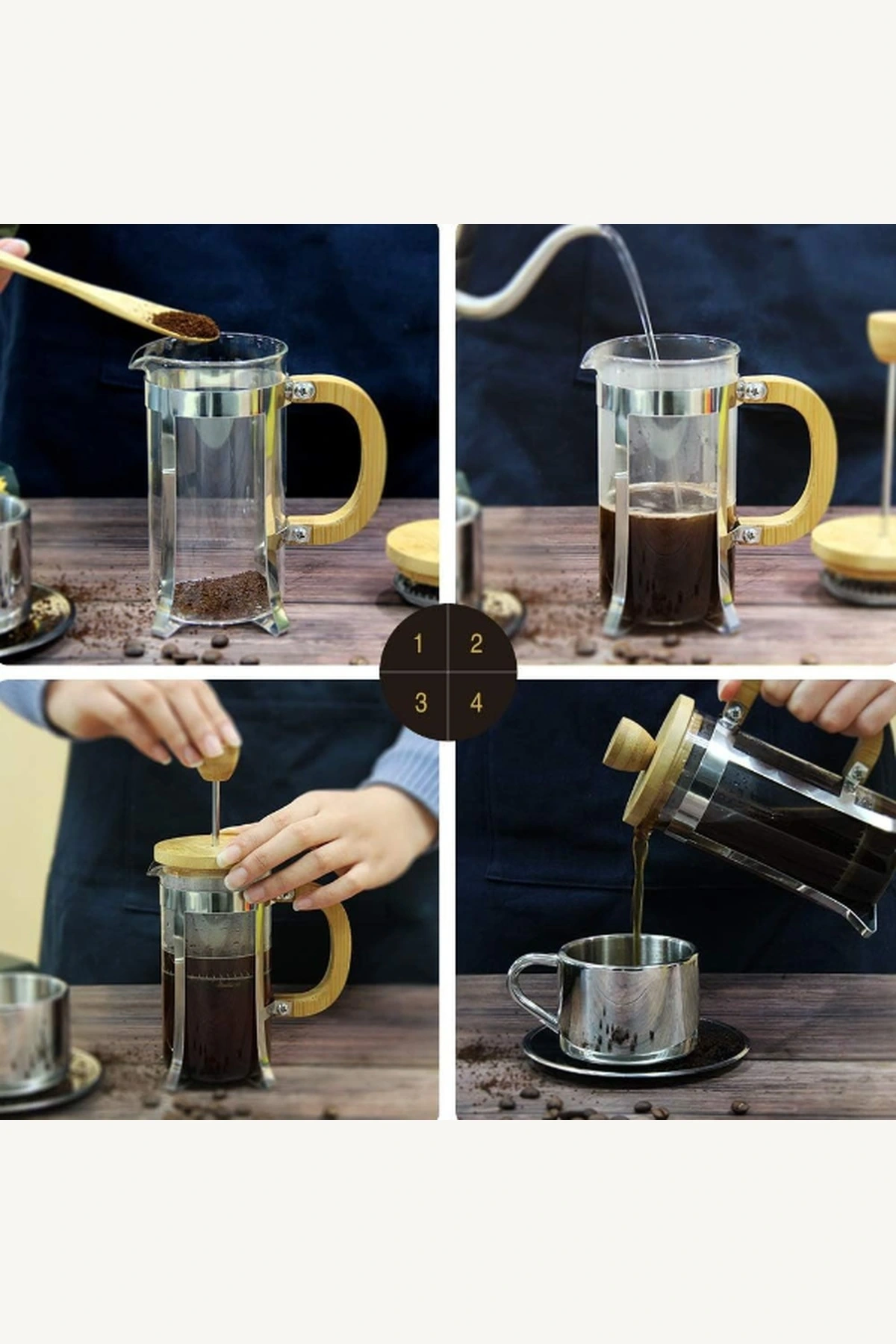 1
2
3
4