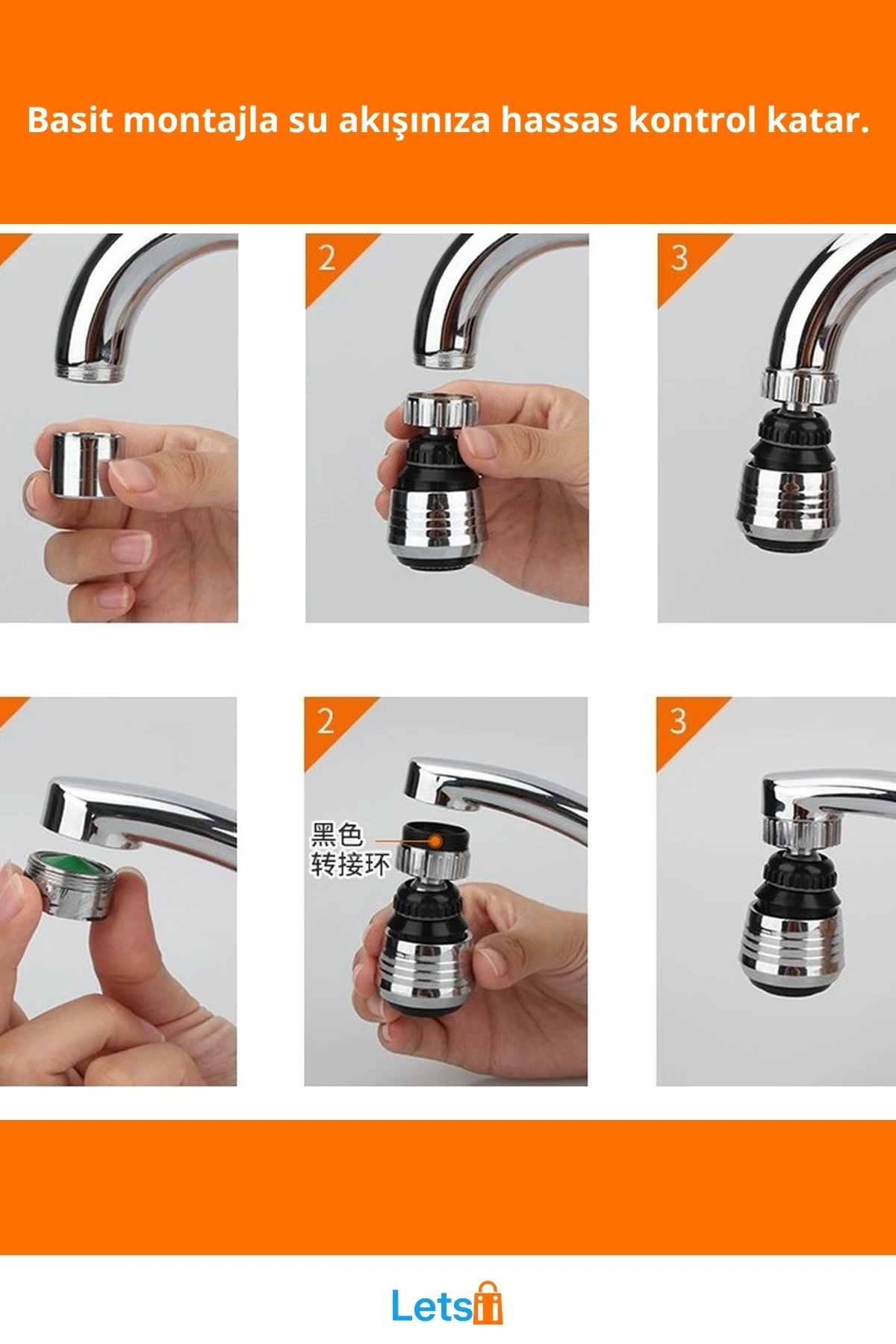 Basit montajla su akışınıza hassas kontrol katar.

2

3

2

黑色
转接环

3

Lets