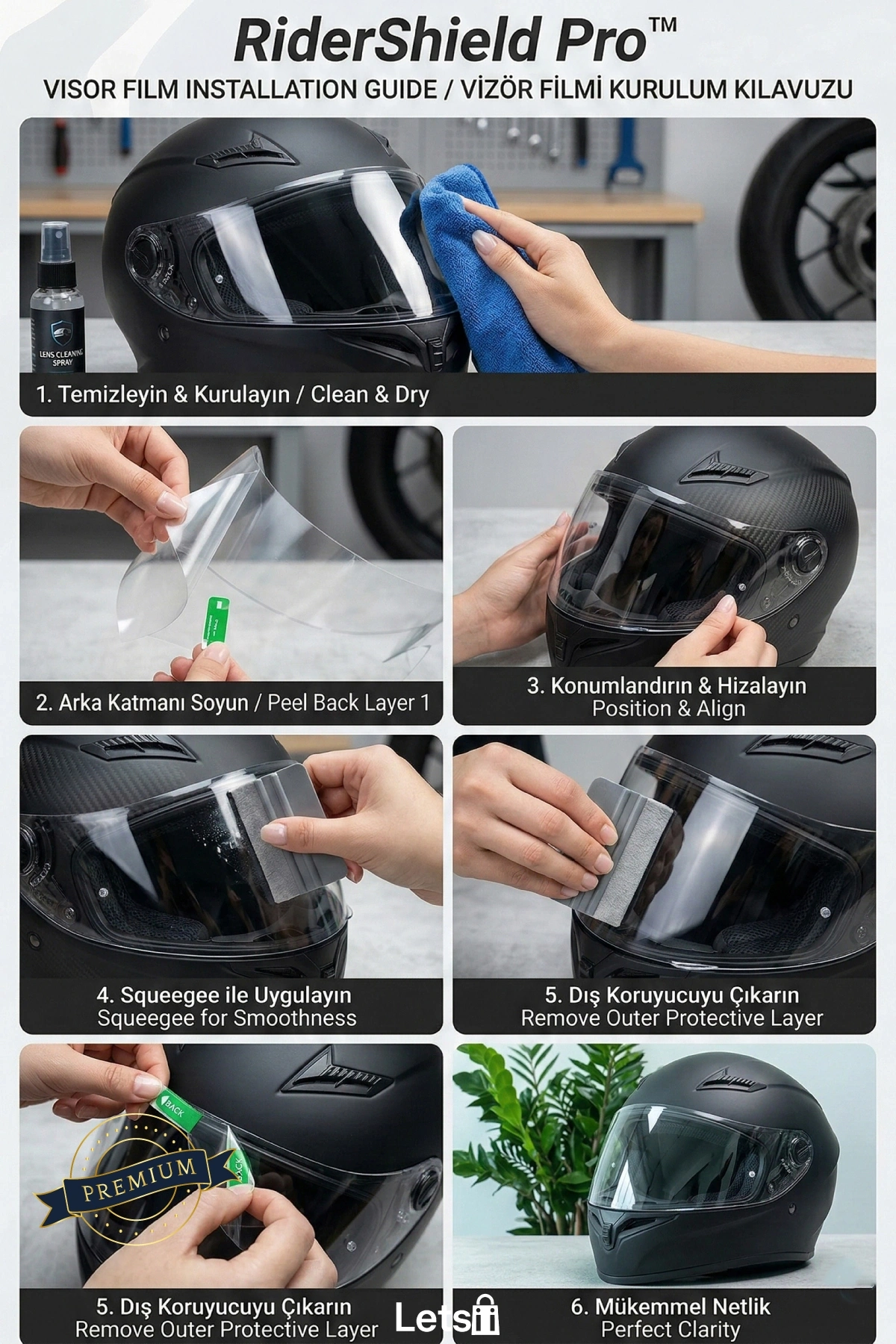 RiderShield Pro™

VISOR FILM INSTALLATION GUIDE / VİZÖR FİLMİ KURULUM KILAVUZU

LENS CLEANING SPRAY

1. Temizleyin & Kurulayın / Clean & Dry

2. Arka Katmanı Soyun / Peel Back Layer 1

3. Konumlandırın & Hizalayın
Position & Align

4. Squeegee ile Uygulayın
Squeegee for Smoothness

5. Dış Koruyucuyu Çıkarın
Remove Outer Protective Layer

BACK

BACK

PREMIUM

5. Dış Koruyucuyu Çıkarın
Remove Outer Protective Layer

Lets

6. Mükemmel Netlik
Perfect Clarity