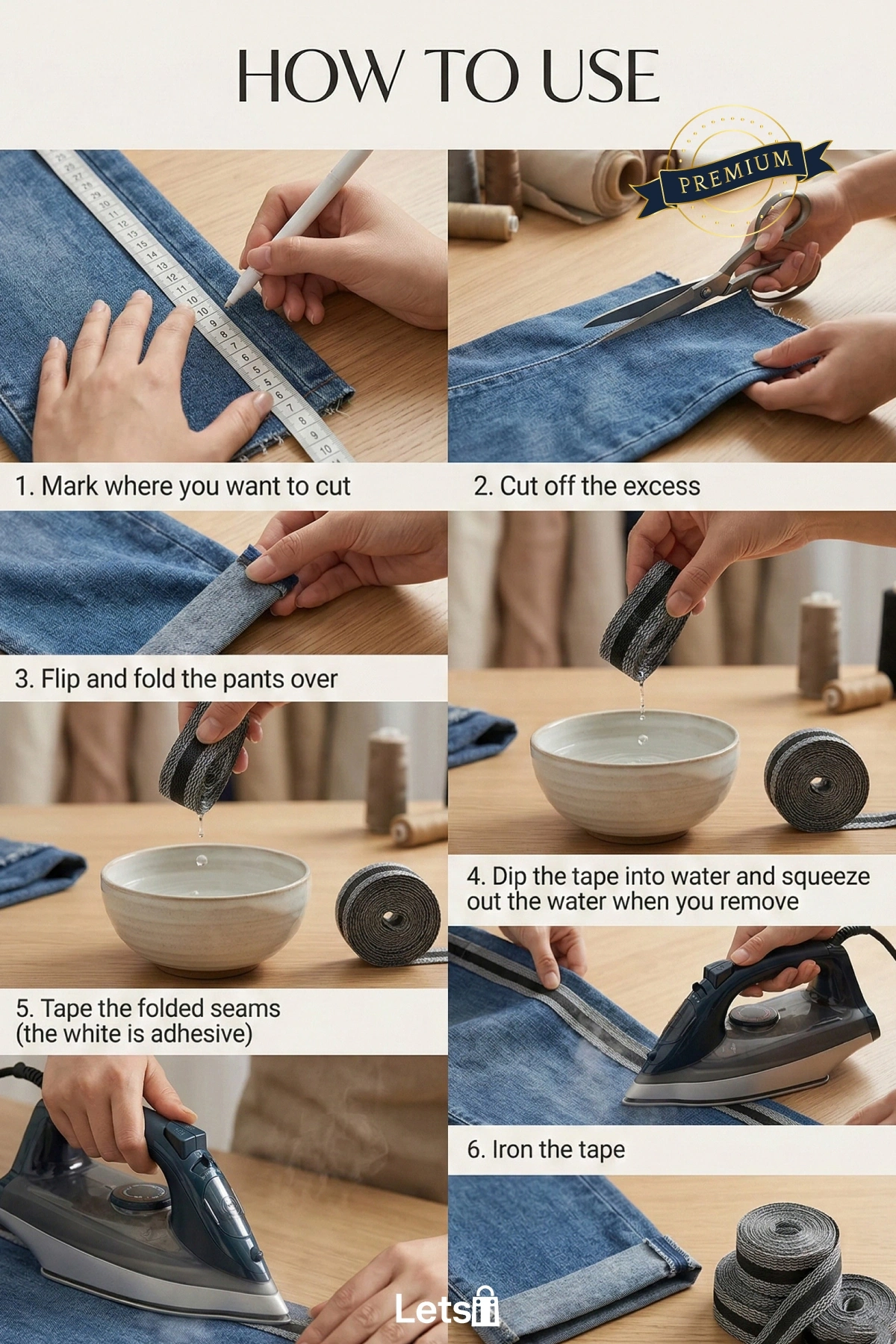 HOW TO USE

PREMIUM

1. Mark where you want to cut

2. Cut off the excess

3. Flip and fold the pants over

4. Dip the tape into water and squeeze out the water when you remove

5. Tape the folded seams (the white is adhesive)

6. Iron the tape

Lets