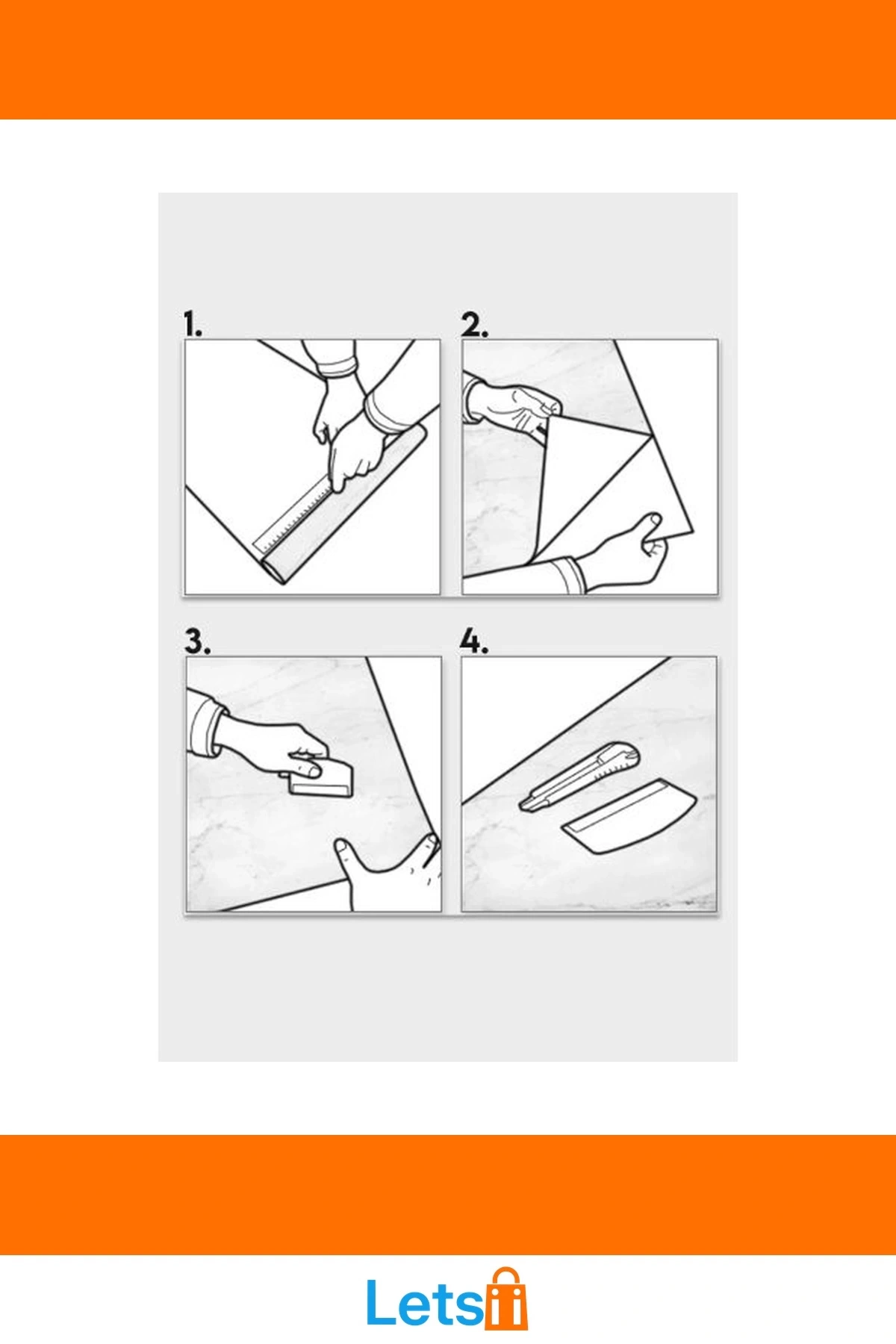 1.

2.

3.

4.

Lets