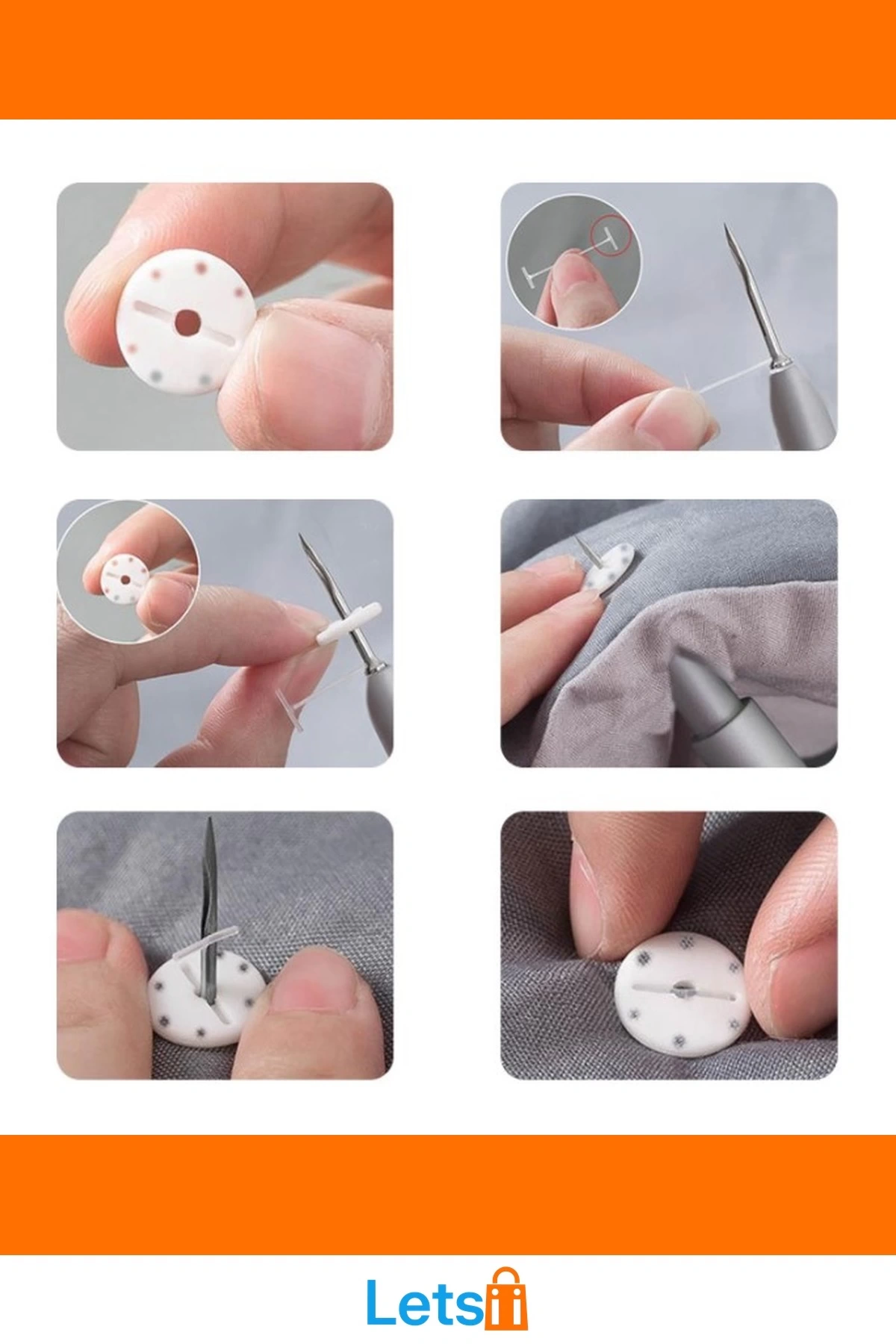 Lets