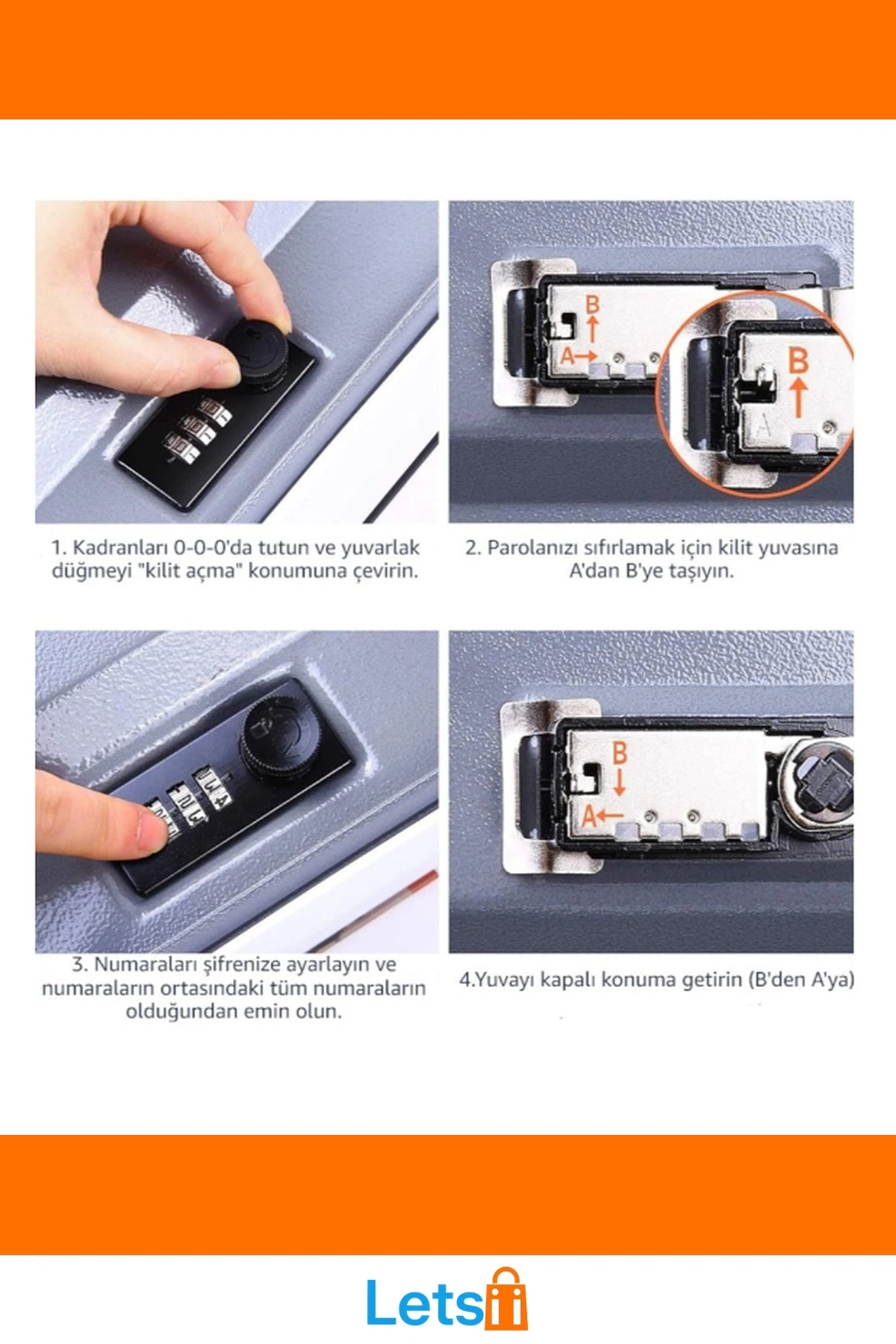 B
A
B
A

1. Kadranları 0-0-0'da tutun ve yuvarlak düğmeyi "kilit açma" konumuna çevirin.

2. Parolanızı sıfırlamak için kilit yuvasına A'dan B'ye taşıyın.

B
A

3. Numaraları şifrenize ayarlayın ve numaraların ortasındaki tüm numaraların olduğundan emin olun.

4.Yuvayı kapalı konuma getirin (B'den A'ya)

Lets