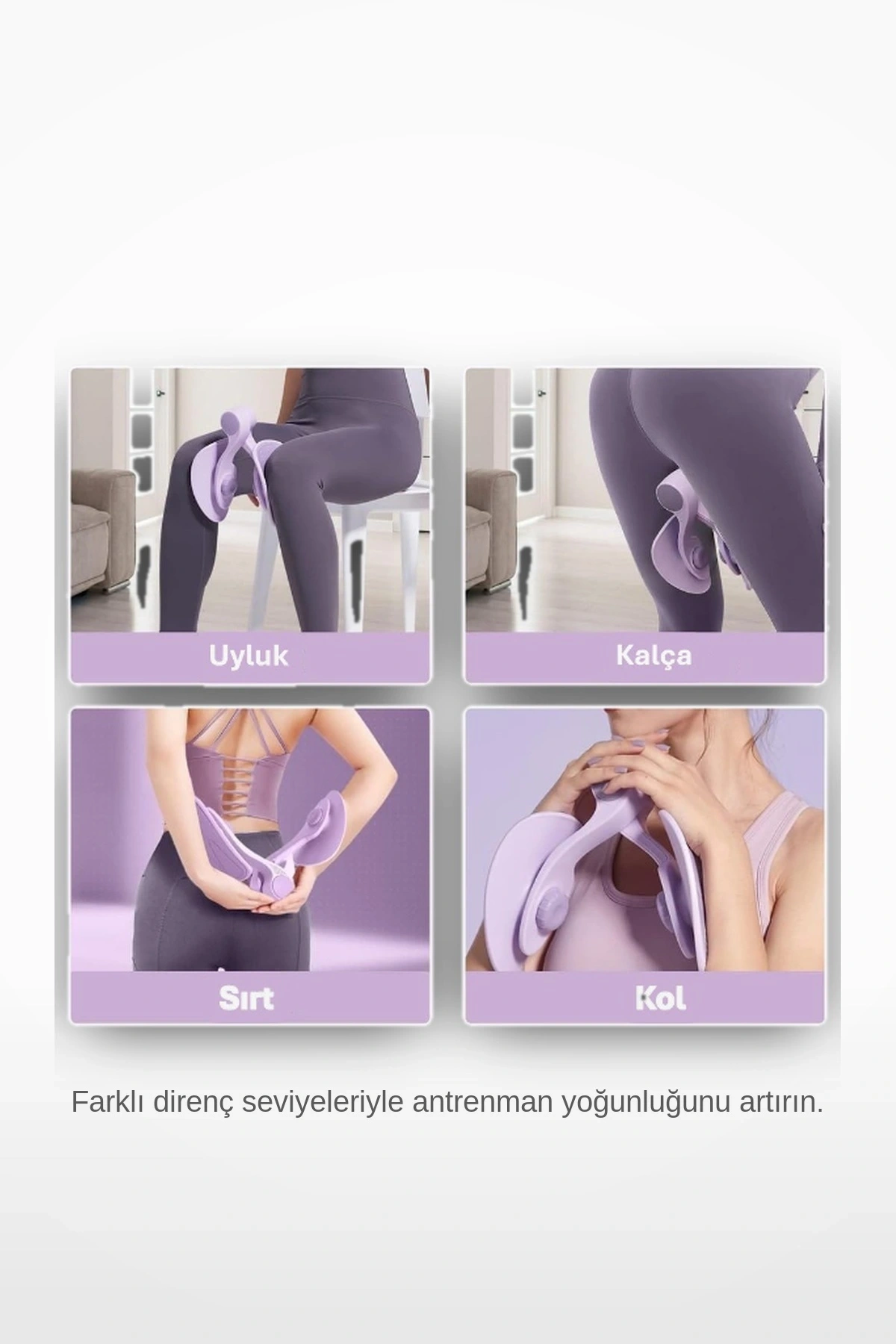 Uyluk

Kalça

Sırt

Kol

Farklı direnç seviyeleriyle antrenman yoğunluğunu artırın.