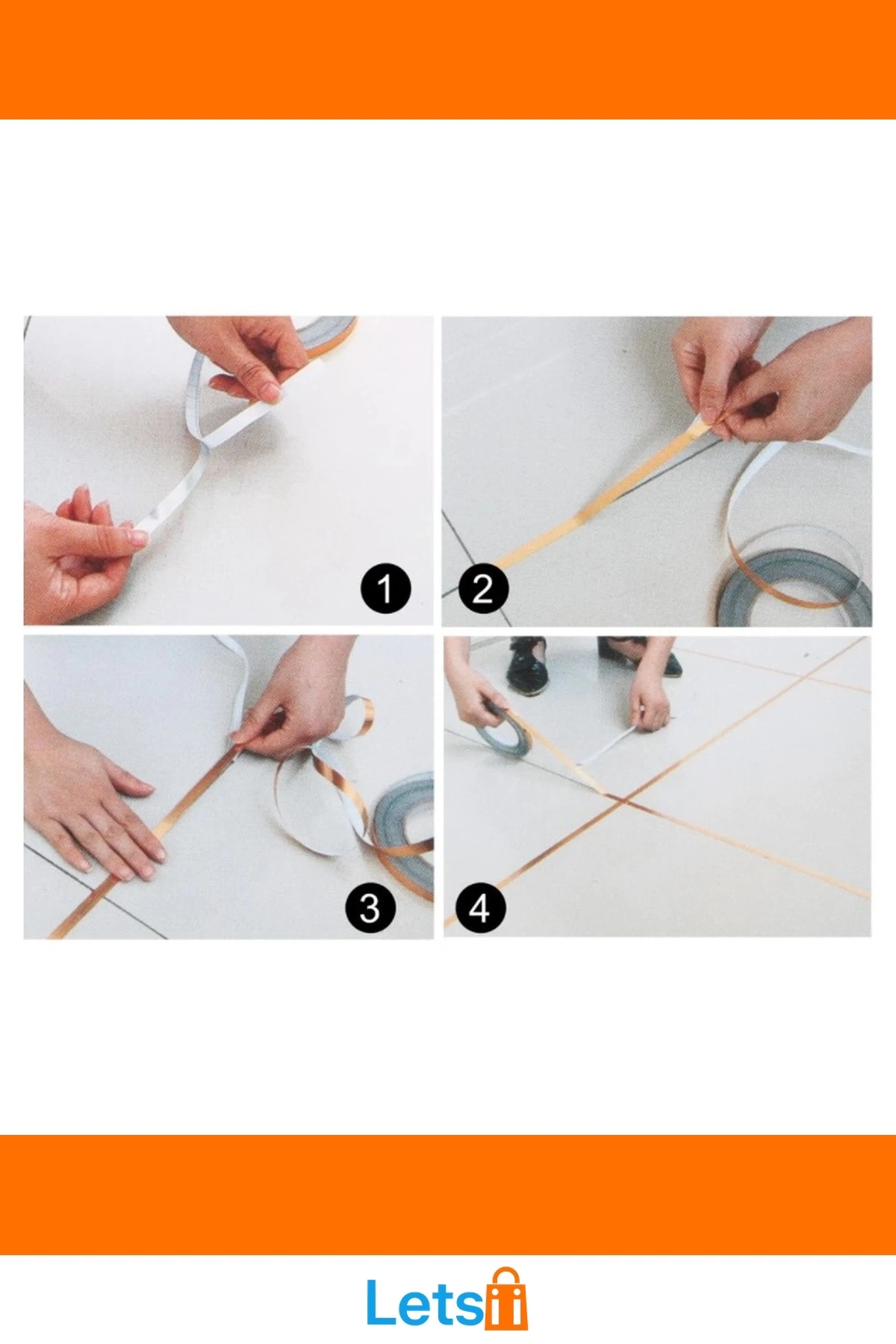 1
2
3
4
Lets