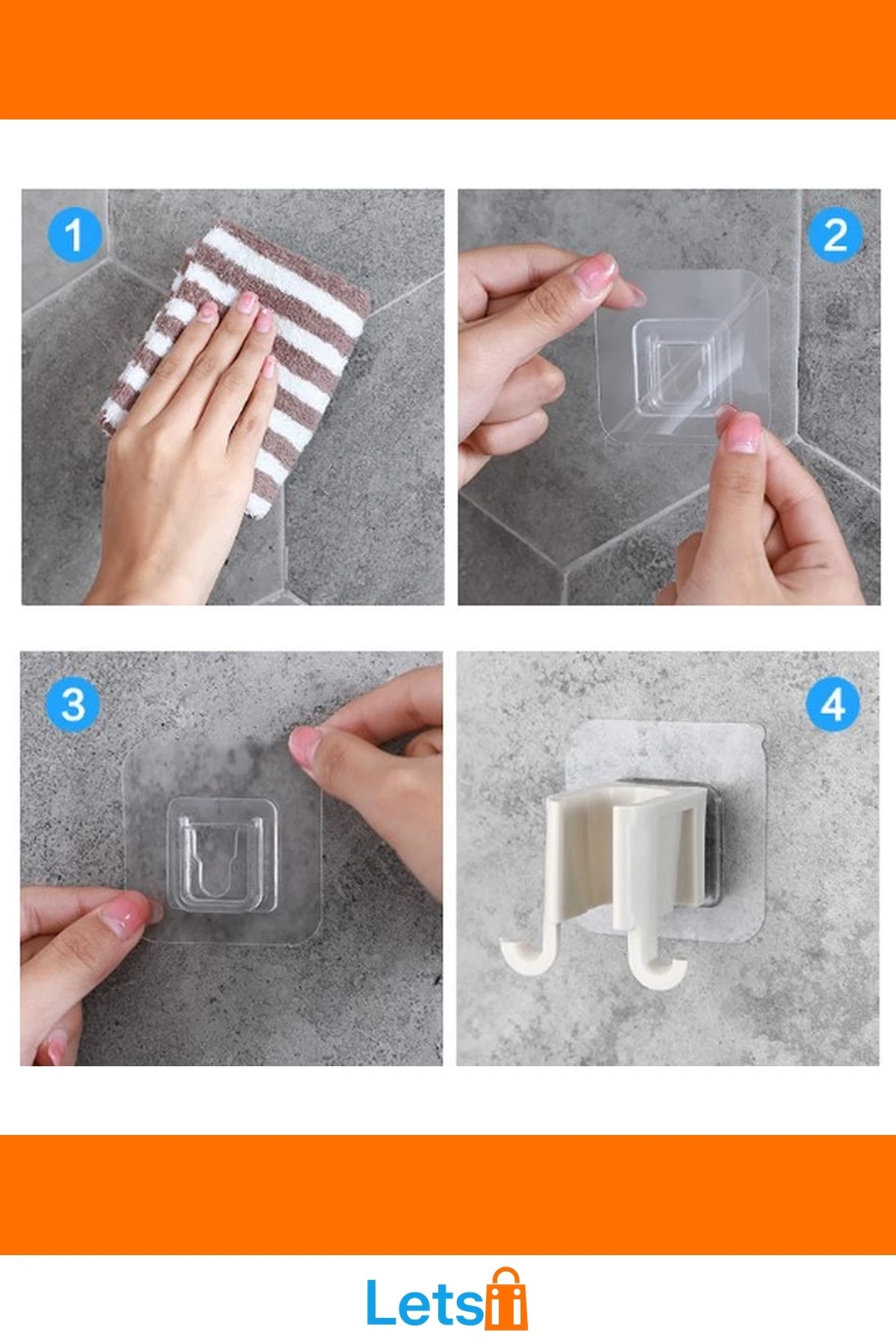 1

2

3

4

Lets