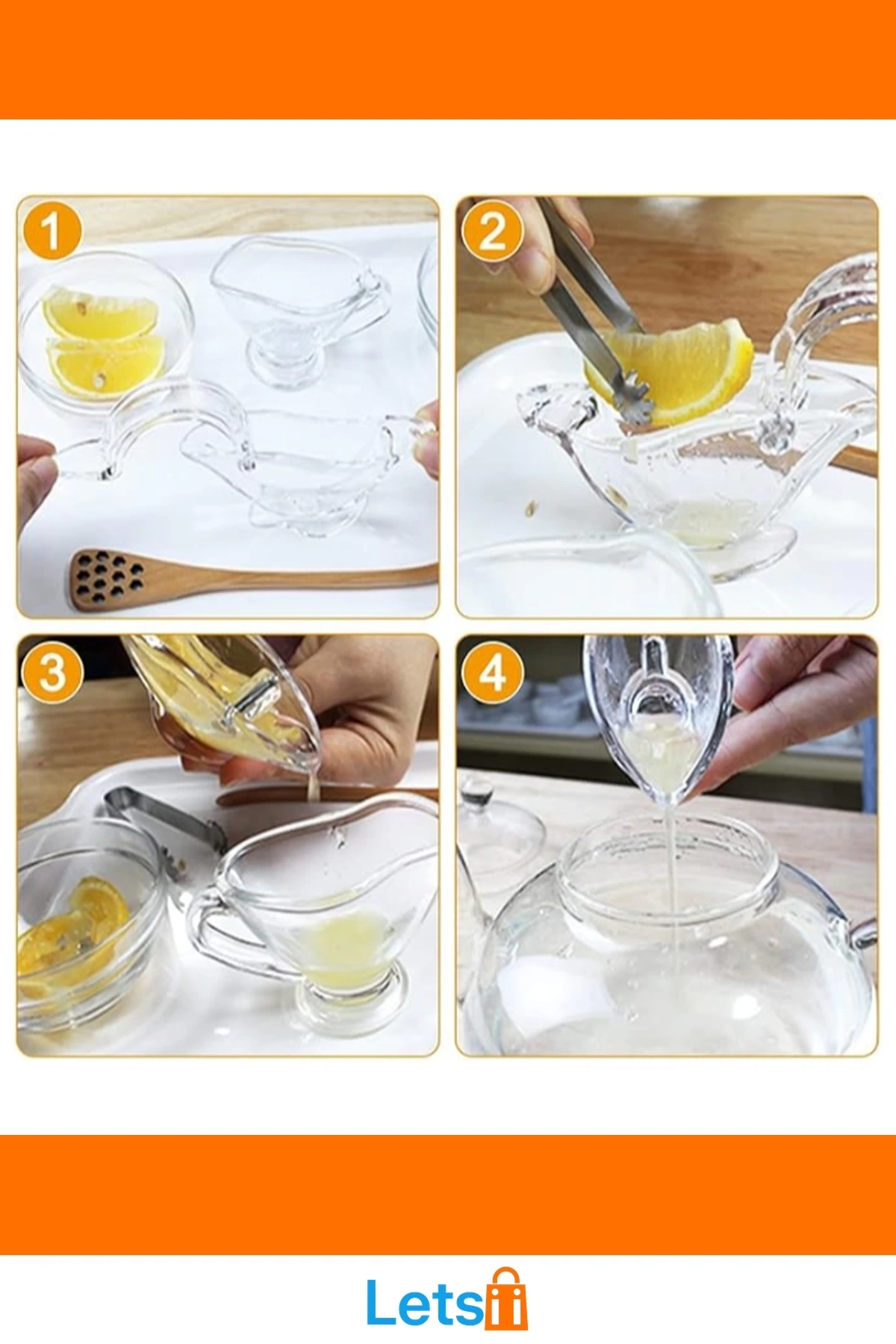 1
2
3
4
Lets