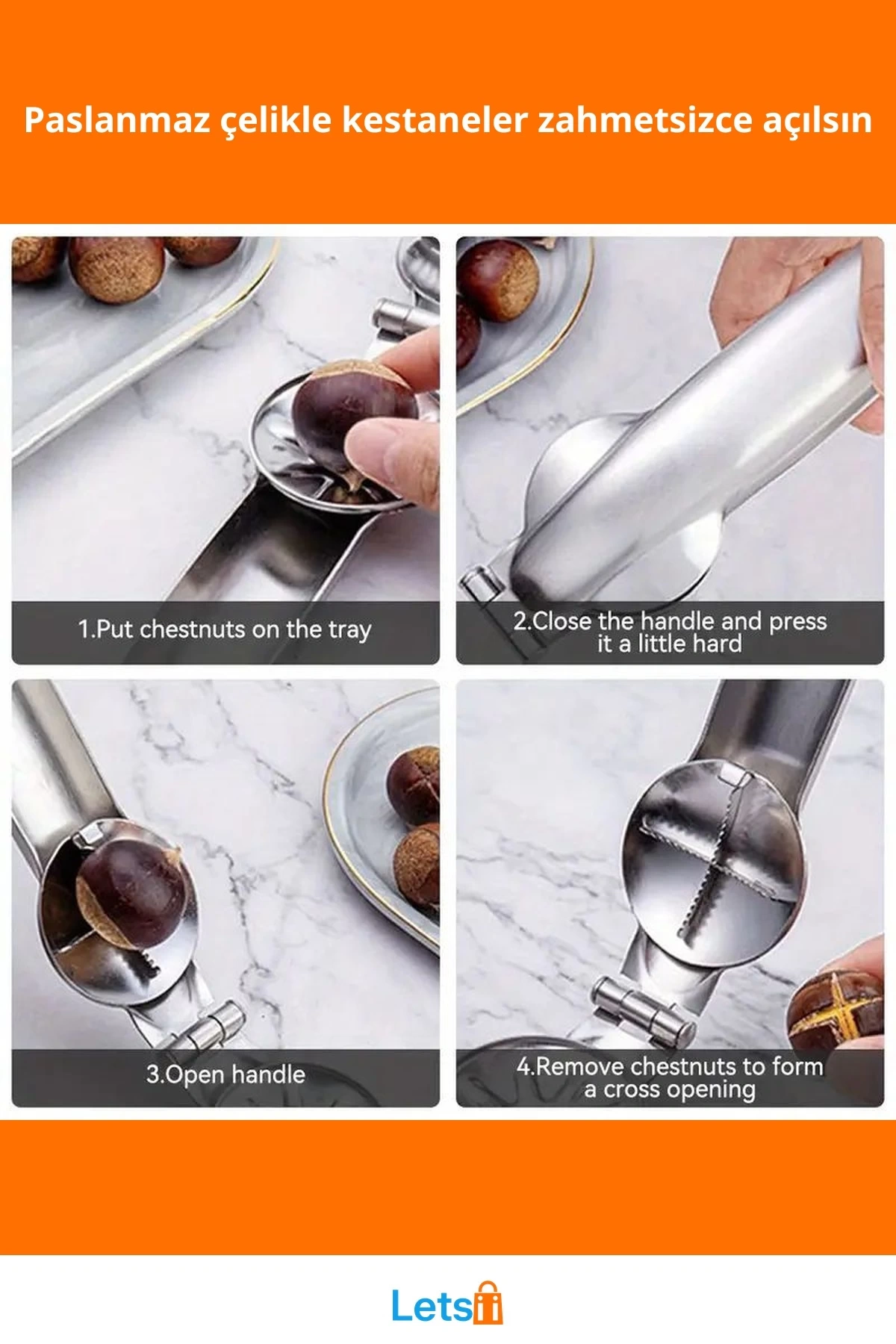 Paslanmaz çelikle kestaneler zahmetsizce açılsın

1.Put chestnuts on the tray

2.Close the handle and press it a little hard

3.Open handle

4.Remove chestnuts to form a cross opening

Lets