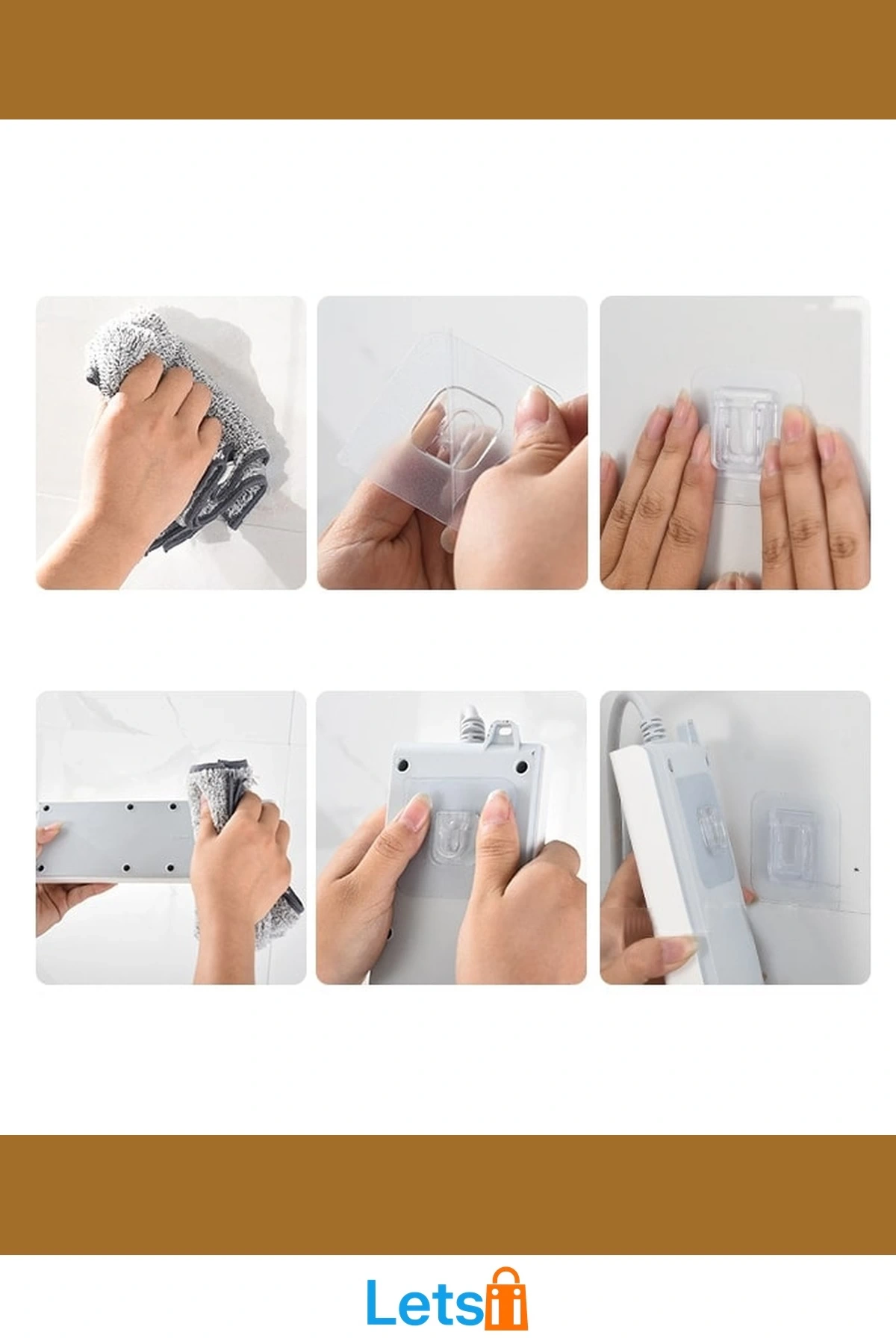 Lets