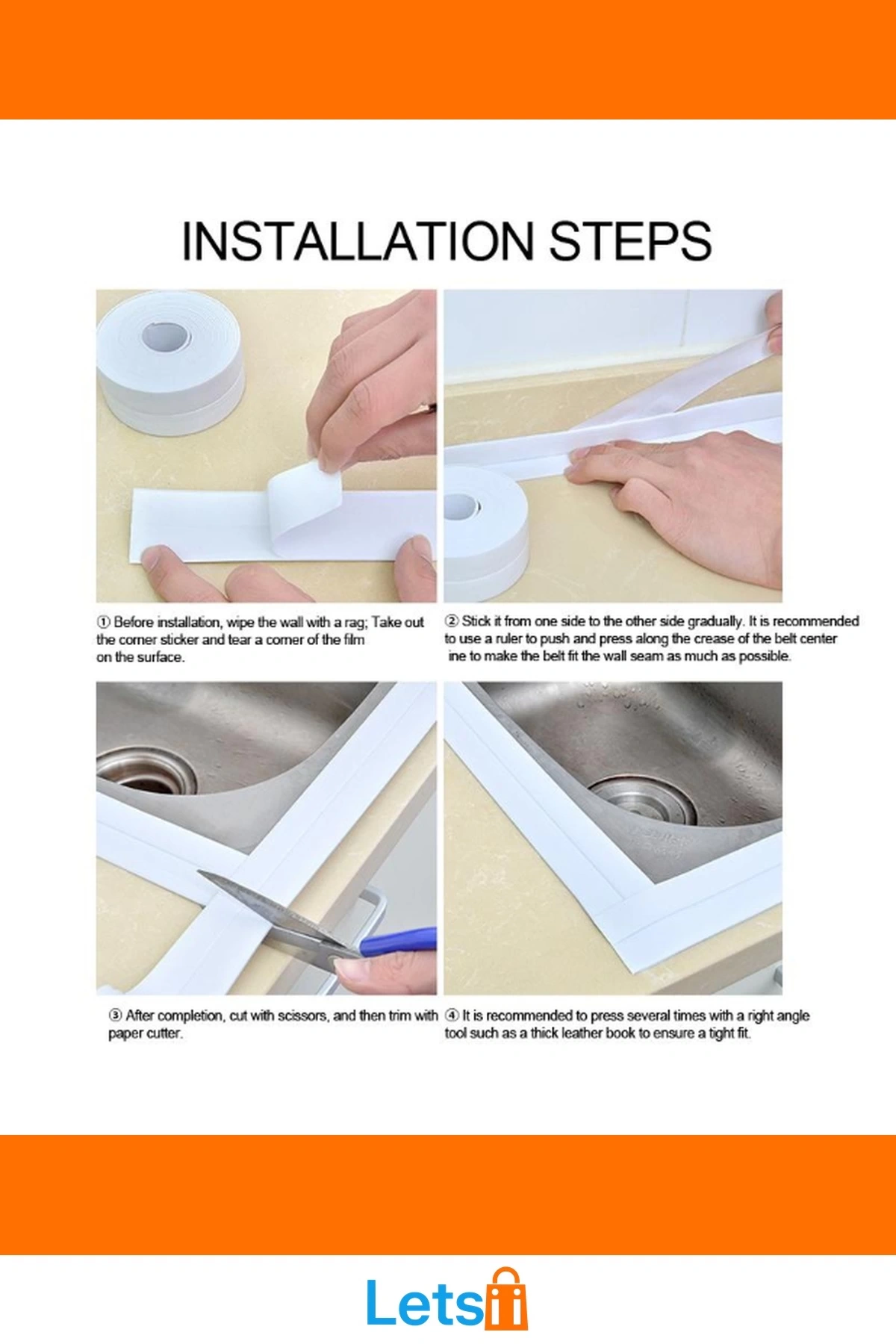 INSTALLATION STEPS

① Before installation, wipe the wall with a rag; Take out the corner sticker and tear a corner of the film on the surface.

② Stick it from one side to the other side gradually. It is recommended to use a ruler to push and press along the crease of the belt center ine to make the belt fit the wall seam as much as possible.

③ After completion, cut with scissors, and then trim with paper cutter.

④ It is recommended to press several times with a right angle tool such as a thick leather book to ensure a tight fit.

Lets