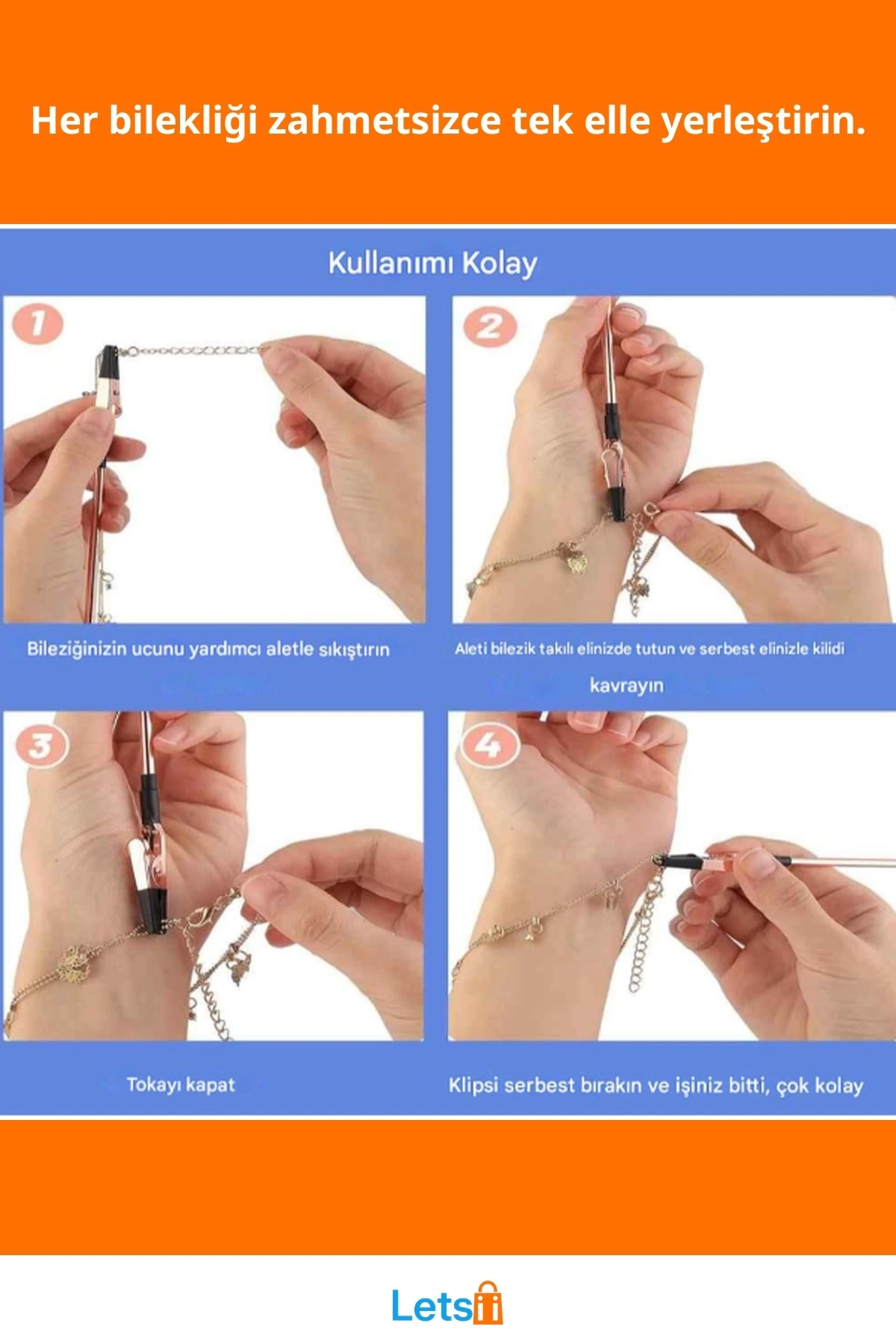 Her bilekliği zahmetsizce tek elle yerleştirin.

Kullanımı Kolay

1

Bileziğinizin ucunu yardımcı aletle sıkıştırın

2

Aleti bilezik takılı elinizde tutun ve serbest elinizle kilidi kavrayın

3

Tokayı kapat

4

Klipsi serbest bırakın ve işiniz bitti, çok kolay

Lets