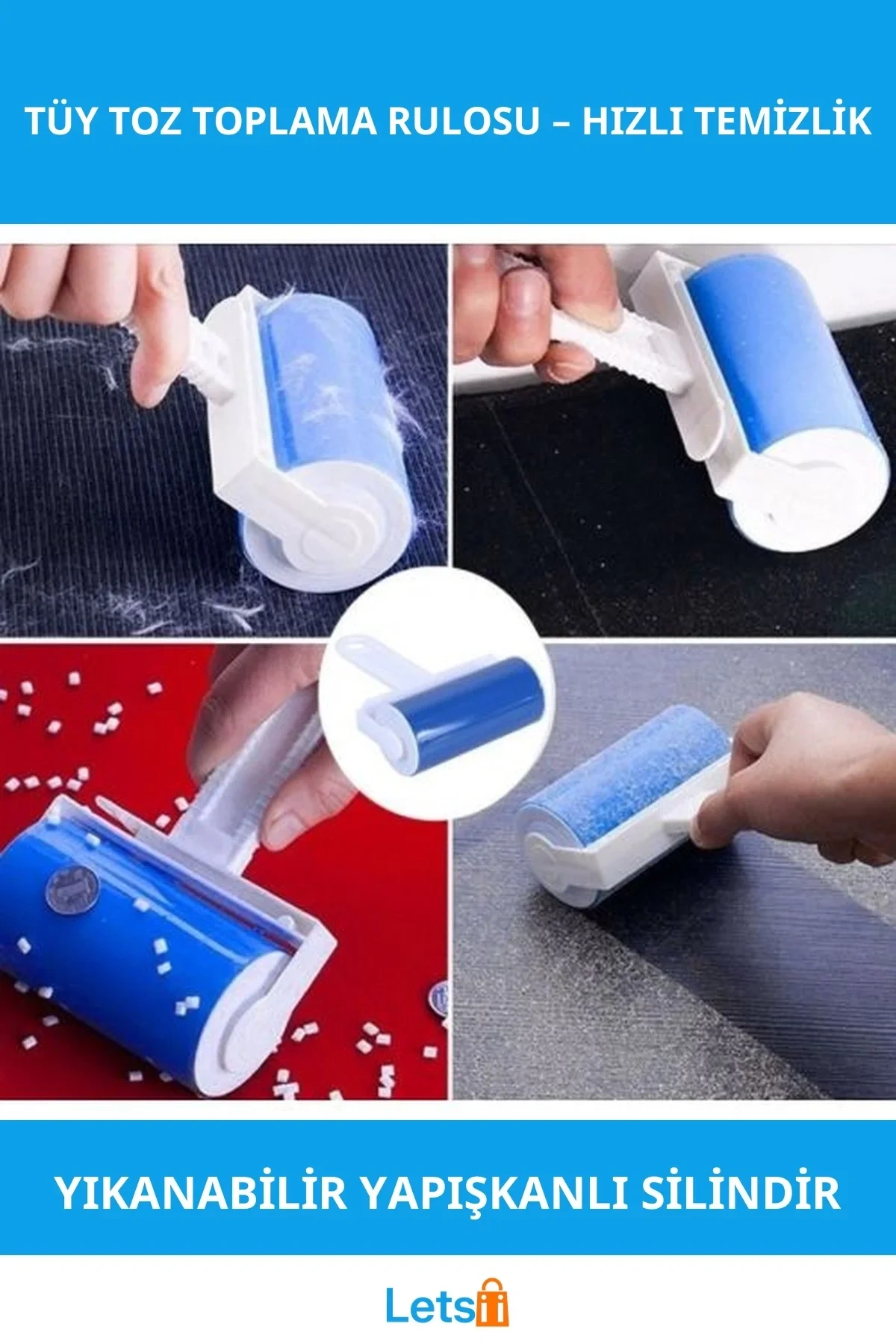 TÜY TOZ TOPLAMA RULOSU – HIZLI TEMİZLİK

YIKANABİLİR YAPIŞKANLI SİLİNDİR

Lets