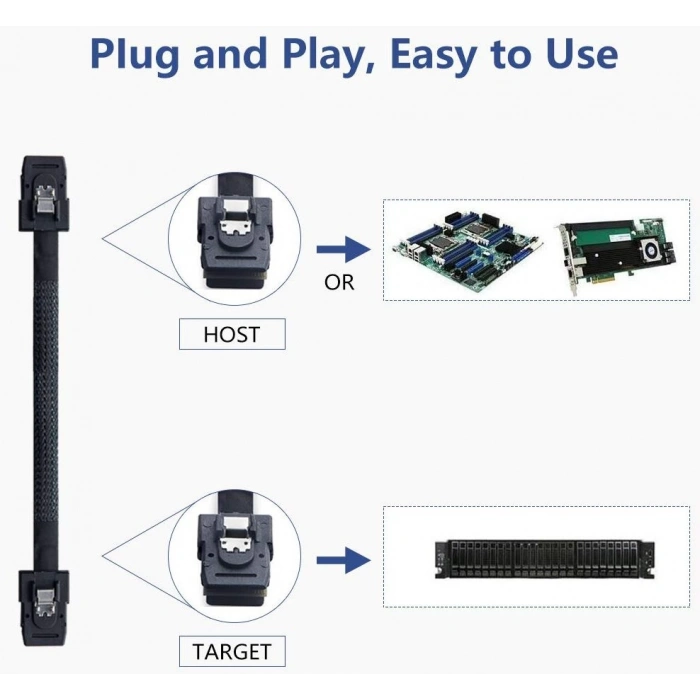 Plug and Play, Easy to Use

OR

HOST

TARGET