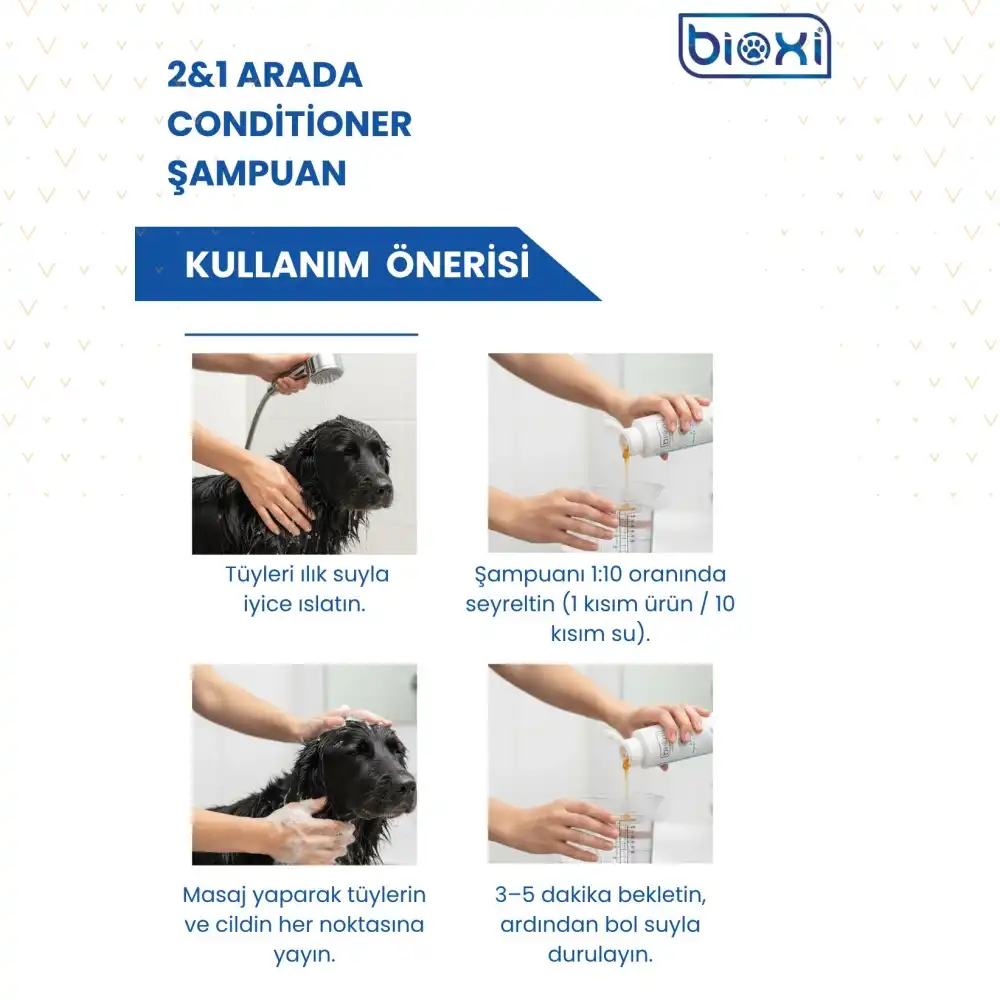 bioxi

2&1 ARADA CONDİTİONER ŞAMPUAN

KULLANIM ÖNERİSİ

Tüyleri ılık suyla iyice ıslatın.

Şampuanı 1:10 oranında seyreltin (1 kısım ürün / 10 kısım su).

Masaj yaparak tüylerin ve cildin her noktasına yayın.

3–5 dakika bekletin, ardından bol suyla durulayın.