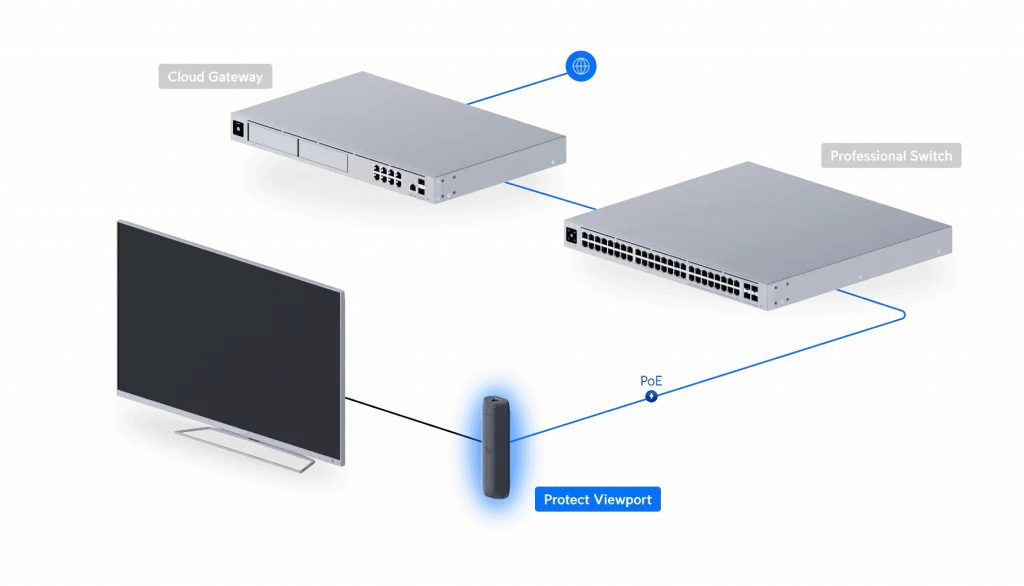 Cloud Gateway

Professional Switch

PoE

Protect Viewport