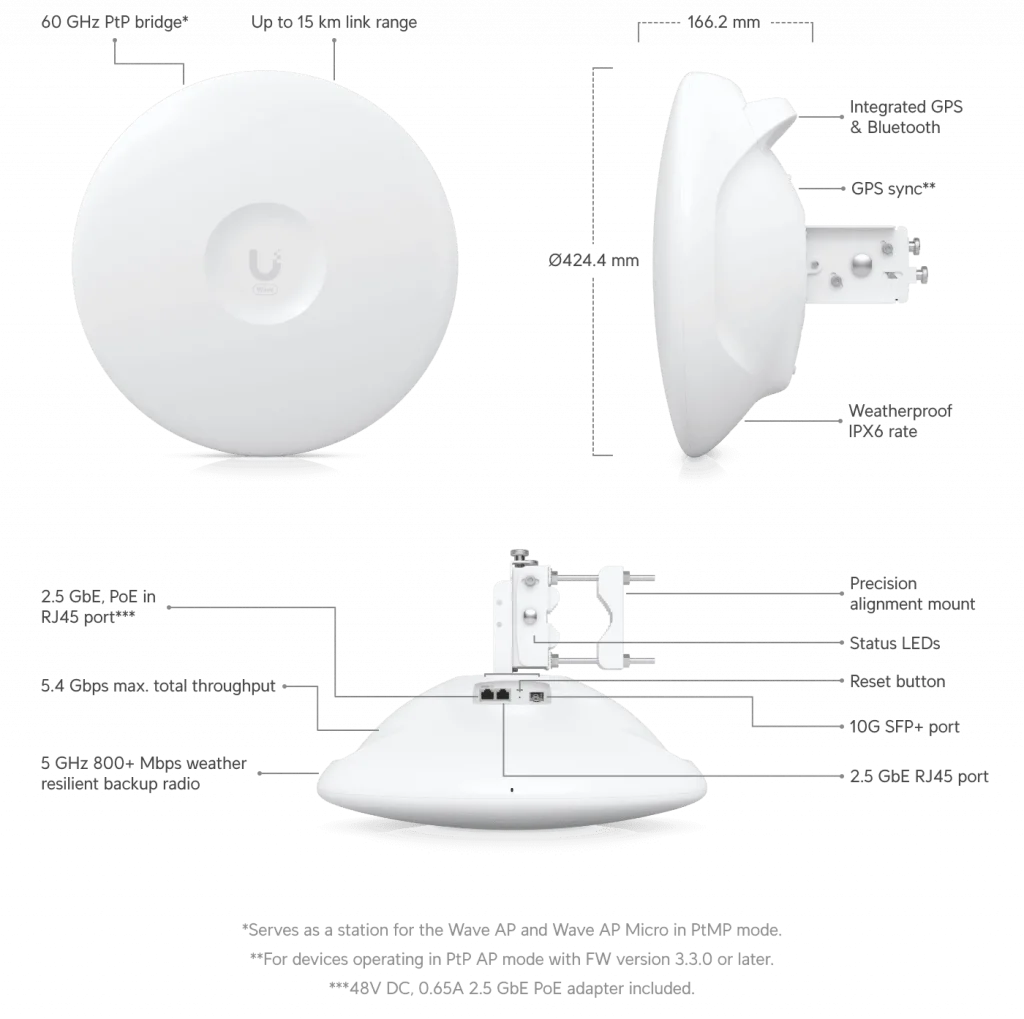 60 GHz PtP bridge*

Up to 15 km link range

166.2 mm

Integrated GPS & Bluetooth

GPS sync**

Ø424.4 mm

Weatherproof IPX6 rate

2.5 GbE, PoE in RJ45 port***

5.4 Gbps max. total throughput

5 GHz 800+ Mbps weather resilient backup radio

Precision alignment mount

Status LEDs

Reset button

10G SFP+ port

2.5 GbE RJ45 port

*Serves as a station for the Wave AP and Wave AP Micro in PtMP mode.
**For devices operating in PtP AP mode with FW version 3.3.0 or later.
***48V DC, 0.65A 2.5 GbE PoE adapter included.