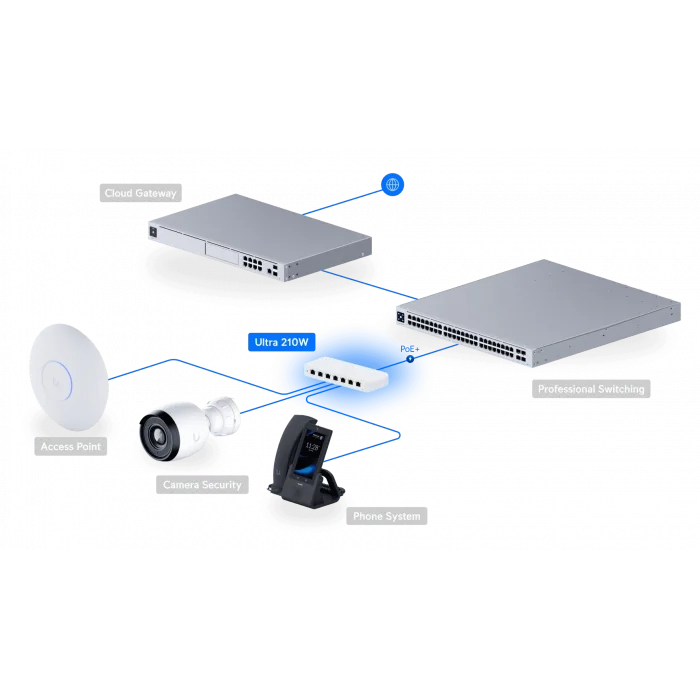 Cloud Gateway

Ultra 210W

PoE+

Professional Switching

Access Point

Camera Security

11:28

Phone System