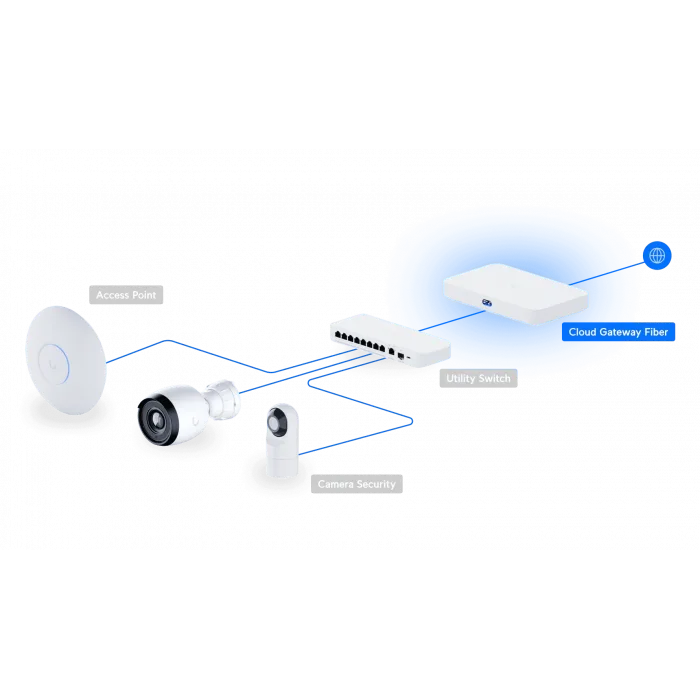 Access Point

Cloud Gateway Fiber

Utility Switch

Camera Security