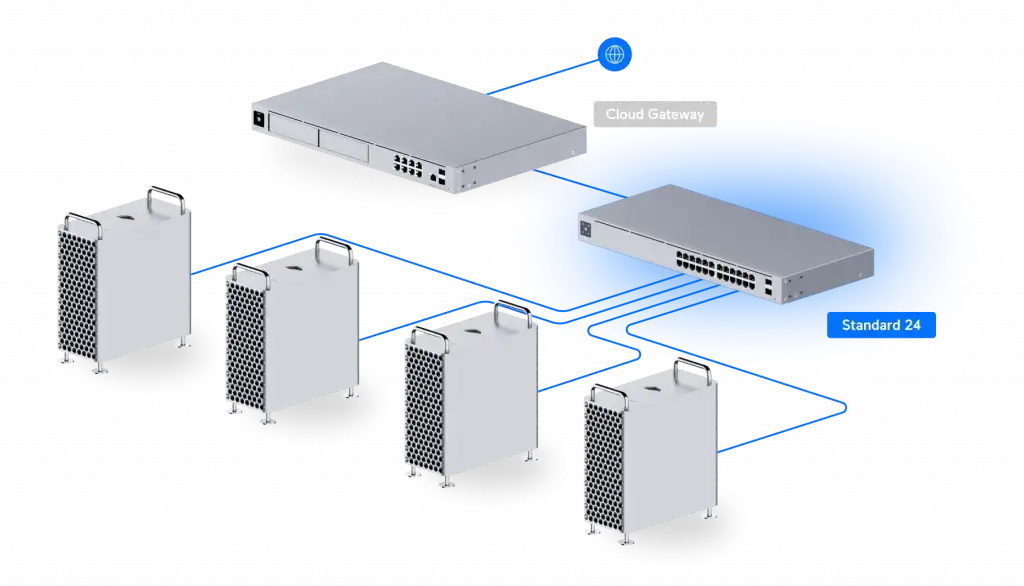 Cloud Gateway

Standard 24