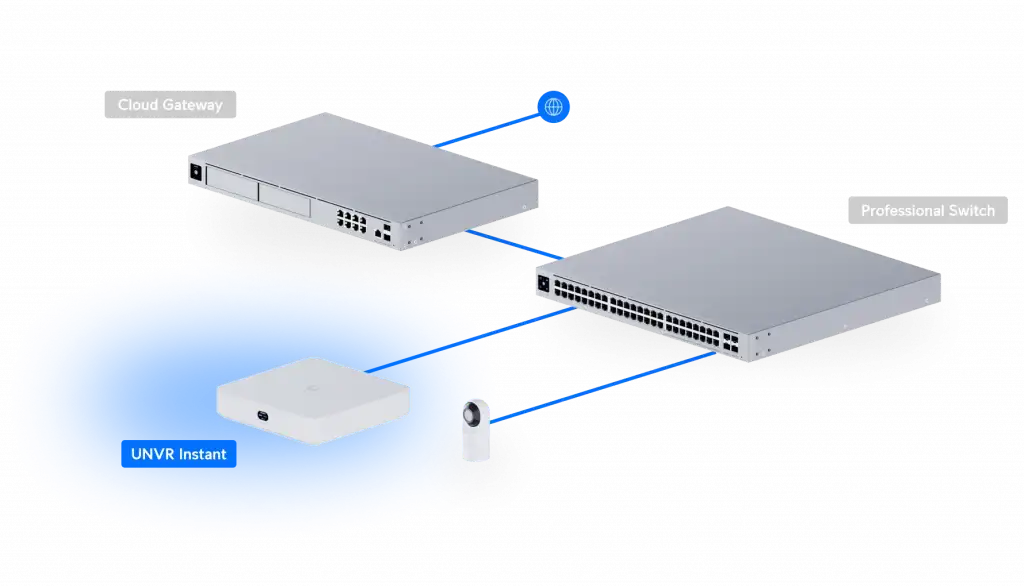 Cloud Gateway

Professional Switch

UNVR Instant