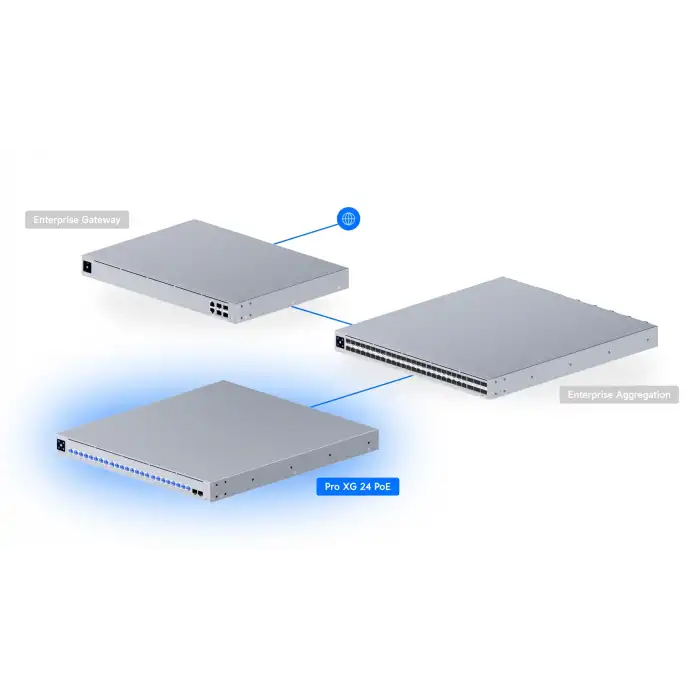 Enterprise Gateway

Enterprise Aggregation

Pro XG 24 PoE