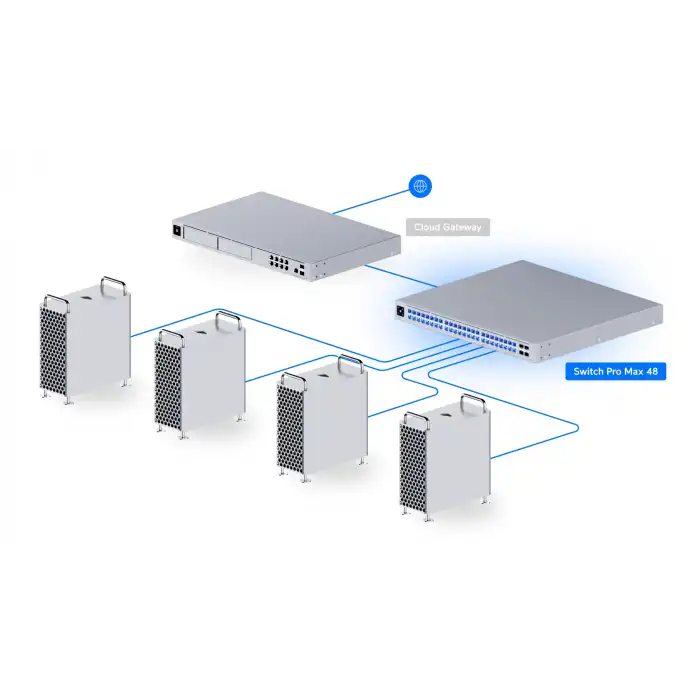 Cloud Gateway

Switch Pro Max 48