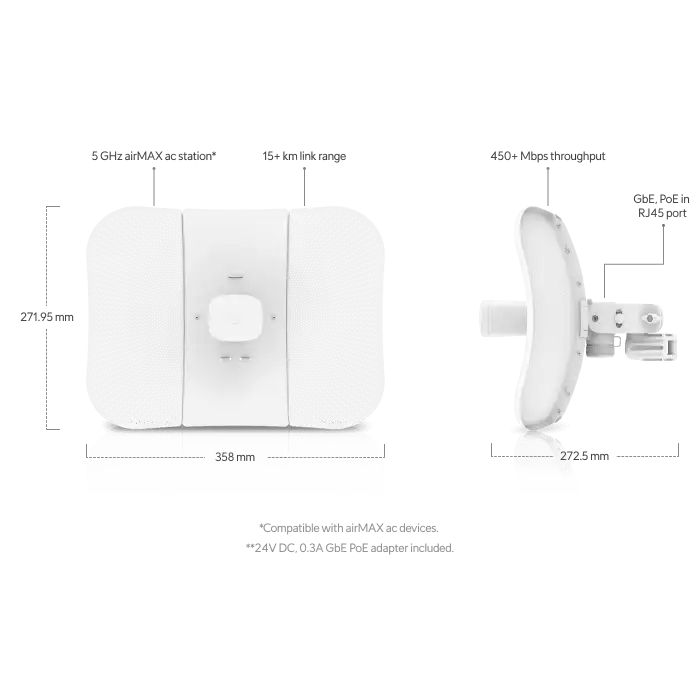 5 GHz airMAX ac station*

15+ km link range

450+ Mbps throughput

GbE, PoE in RJ45 port

271.95 mm

358 mm

272.5 mm

*Compatible with airMAX ac devices.

**24V DC, 0.3A GbE PoE adapter included.