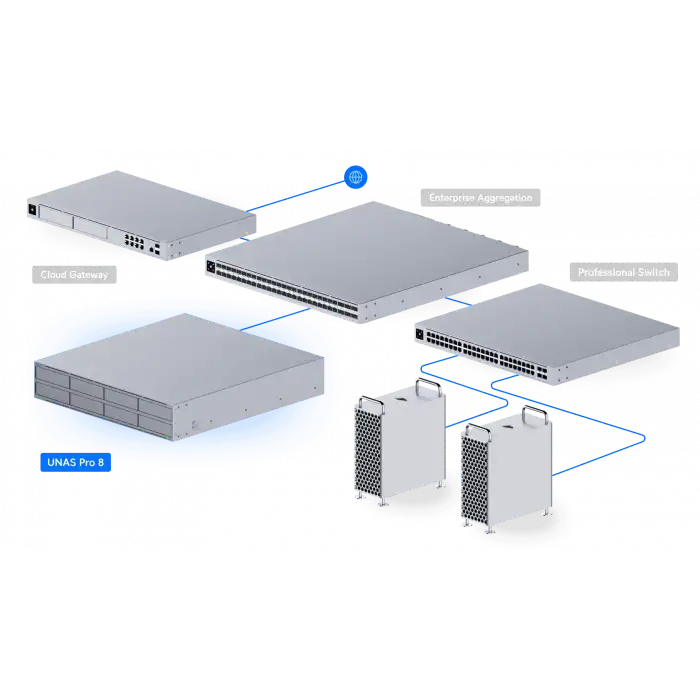 Enterprise Aggregation

Cloud Gateway

Professional Switch

UNAS Pro 8