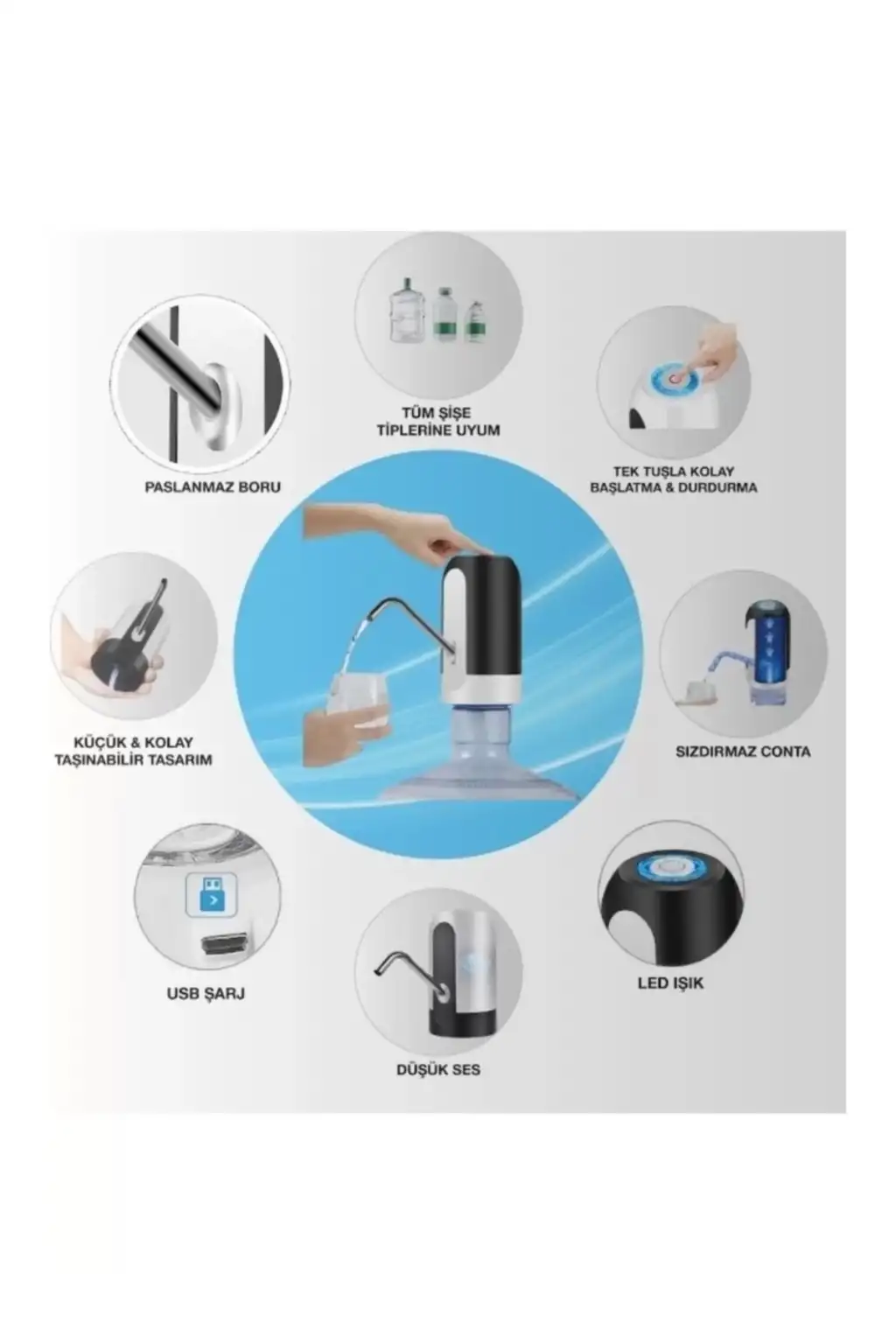 TÜM ŞİŞE TİPLERİNE UYUM

PASLANMAZ BORU

TEK TUŞLA KOLAY BAŞLATMA & DURDURMA

KÜÇÜK & KOLAY TAŞINABİLİR TASARIM

SIZDIRMAZ CONTA

USB ŞARJ

LED IŞIK

DÜŞÜK SES