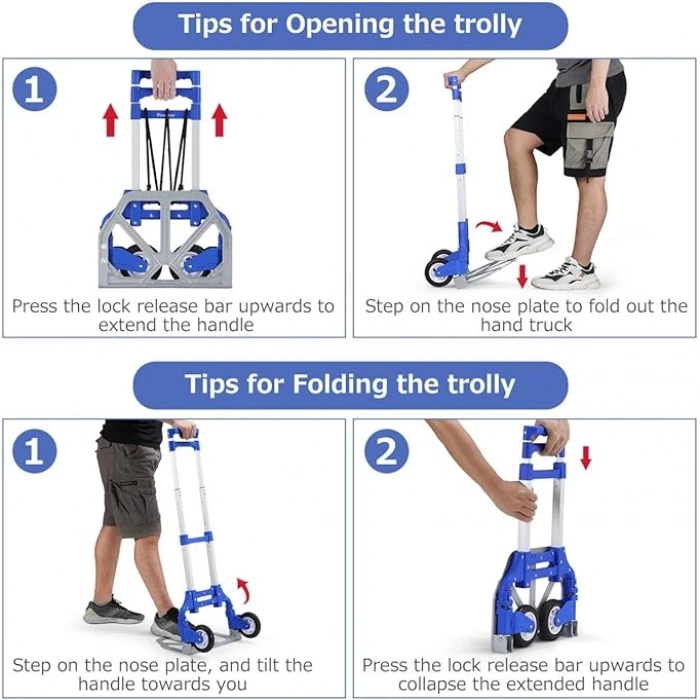 Tips for Opening the trolly

1

Press the lock release bar upwards to extend the handle

2

Step on the nose plate to fold out the hand truck

Tips for Folding the trolly

1

Step on the nose plate, and tilt the handle towards you

2

Press the lock release bar upwards to collapse the extended handle