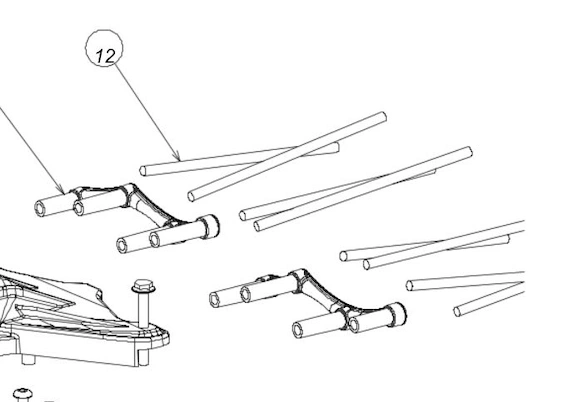 12