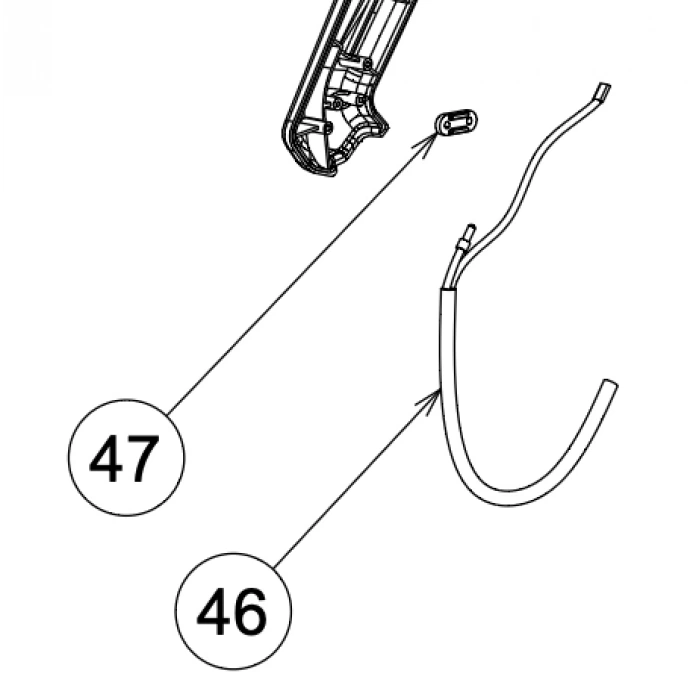 47

46