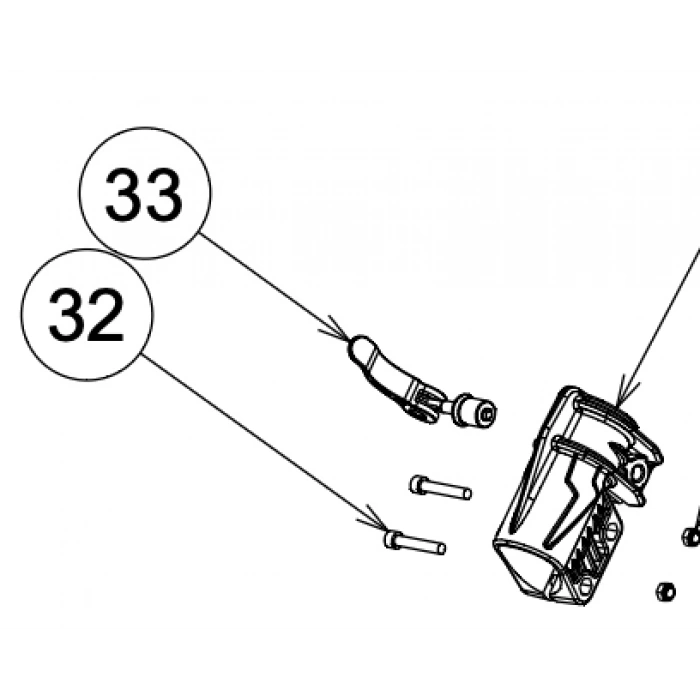 33

32