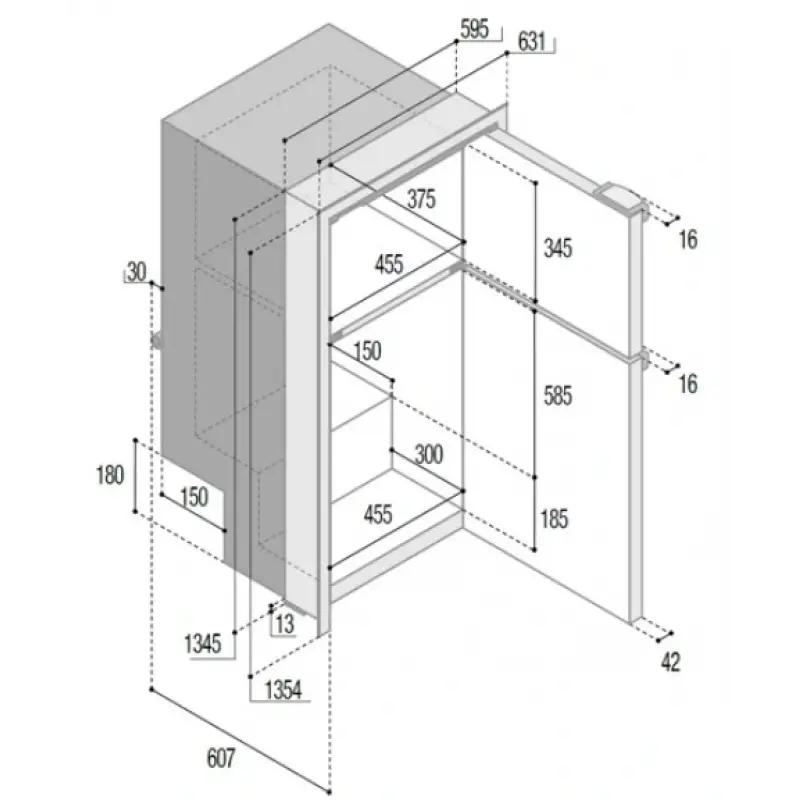 595
631
375
345
16
30
455
150
16
585
180
150
300
455
185
13
1345
42
1354
607