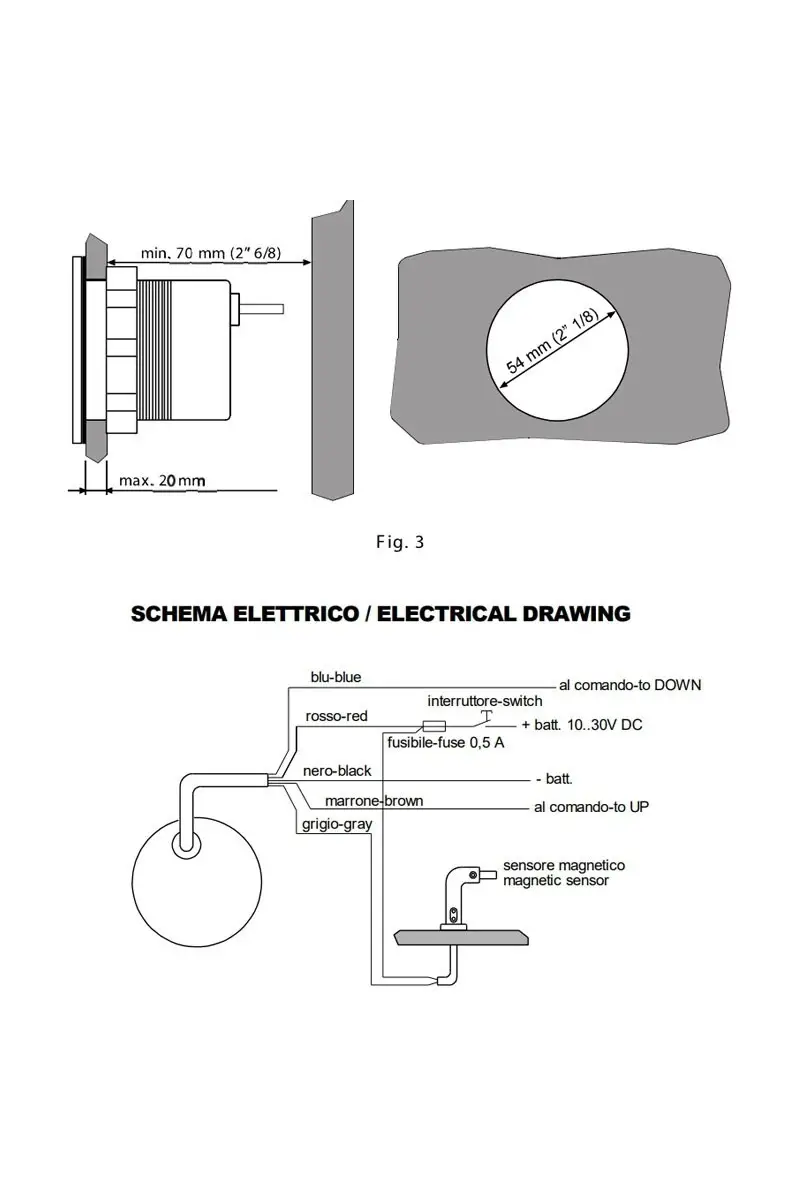 min. 70 mm (2" 6/8)

54 mm (2" 1/8)

max. 20 mm

Fig. 3

SCHEMA ELETTRICO / ELECTRICAL DRAWING

blu-blue

al comando-to DOWN

interruttore-switch

rosso-red

+ batt. 10..30V DC

fusibile-fuse 0,5 A

nero-black

- batt.

marrone-brown

al comando-to UP

grigio-gray

sensore magnetico
magnetic sensor