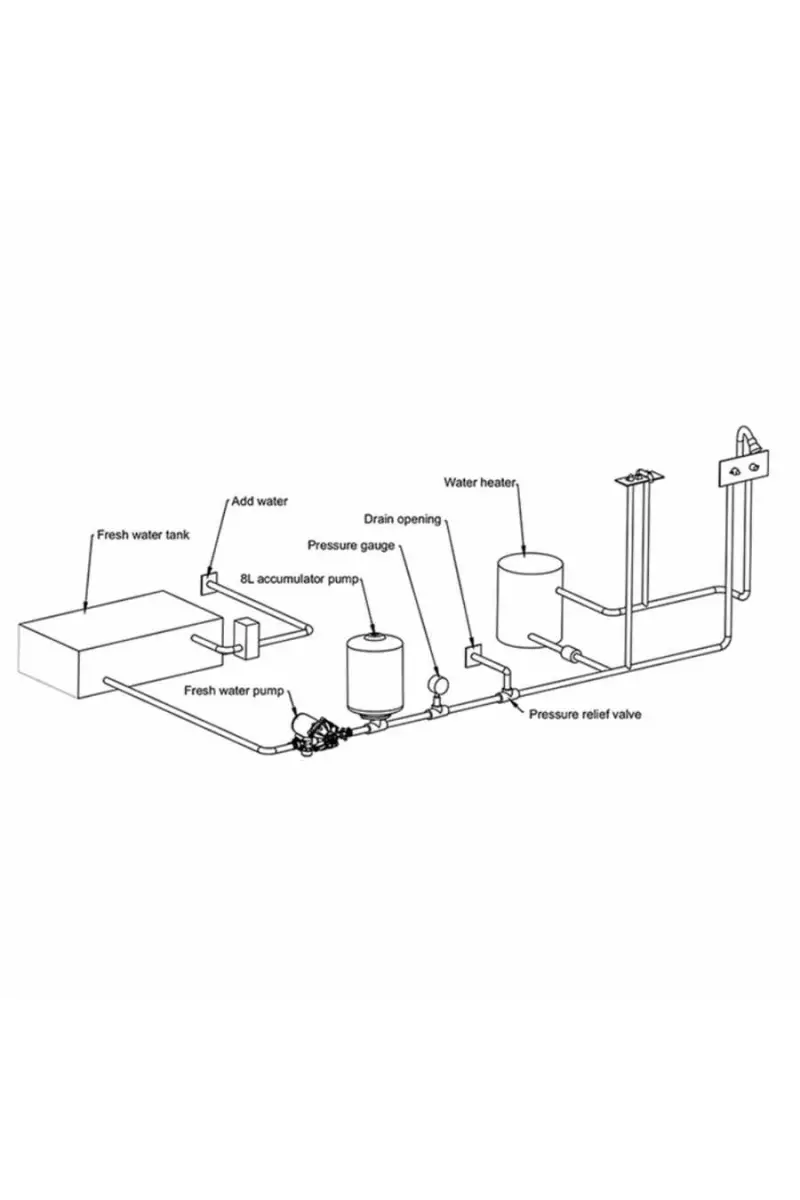 Water heater
Add water
Drain opening
Fresh water tank
Pressure gauge
8L accumulator pump
Fresh water pump
Pressure relief valve