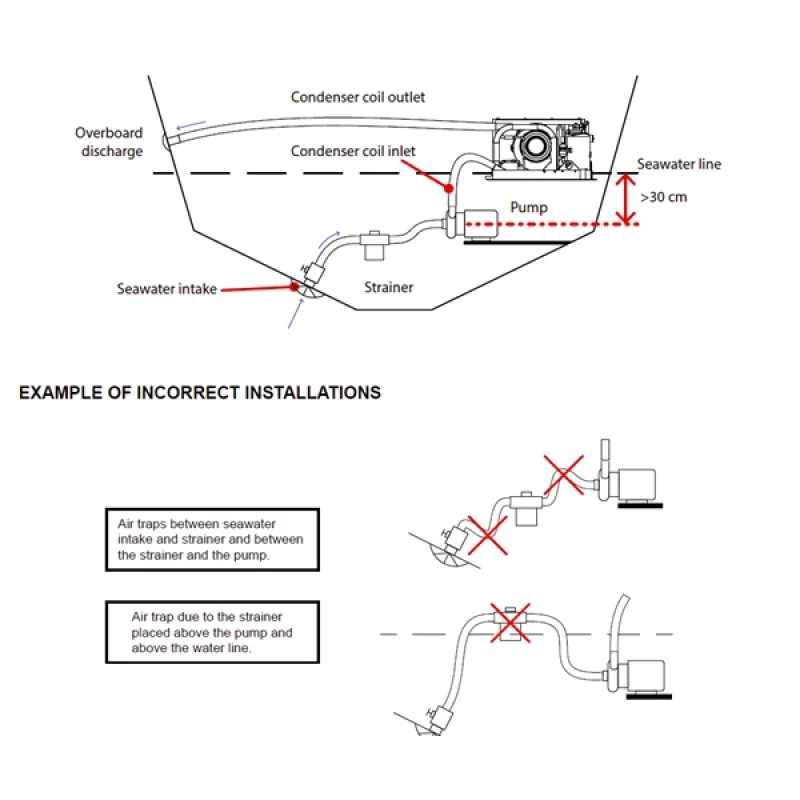 Condenser coil outlet

Overboard discharge

Condenser coil inlet

Seawater line

>30 cm

Pump

Seawater intake

Strainer

EXAMPLE OF INCORRECT INSTALLATIONS

Air traps between seawater intake and strainer and between the strainer and the pump.

Air trap due to the strainer placed above the pump and above the water line.