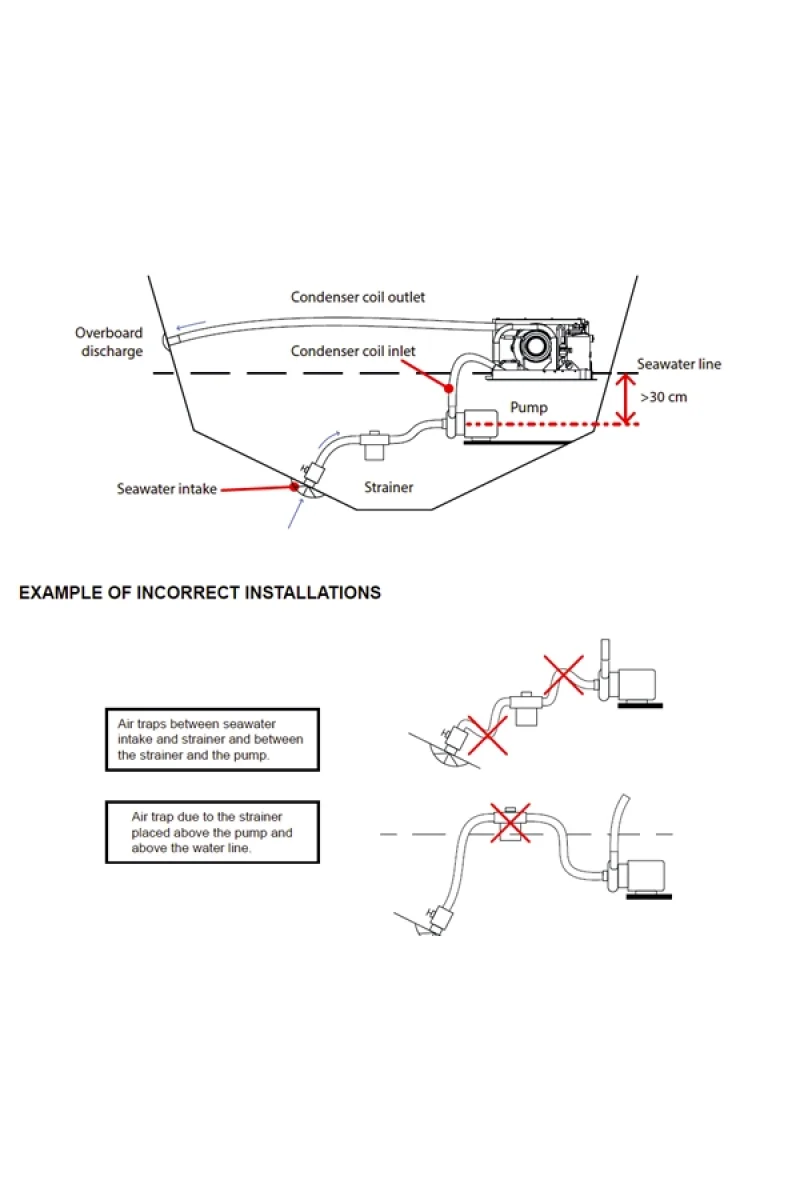 Condenser coil outlet

Overboard discharge

Condenser coil inlet

Seawater line

Pump

>30 cm

Seawater intake

Strainer

EXAMPLE OF INCORRECT INSTALLATIONS

Air traps between seawater intake and strainer and between the strainer and the pump.

Air trap due to the strainer placed above the pump and above the water line.