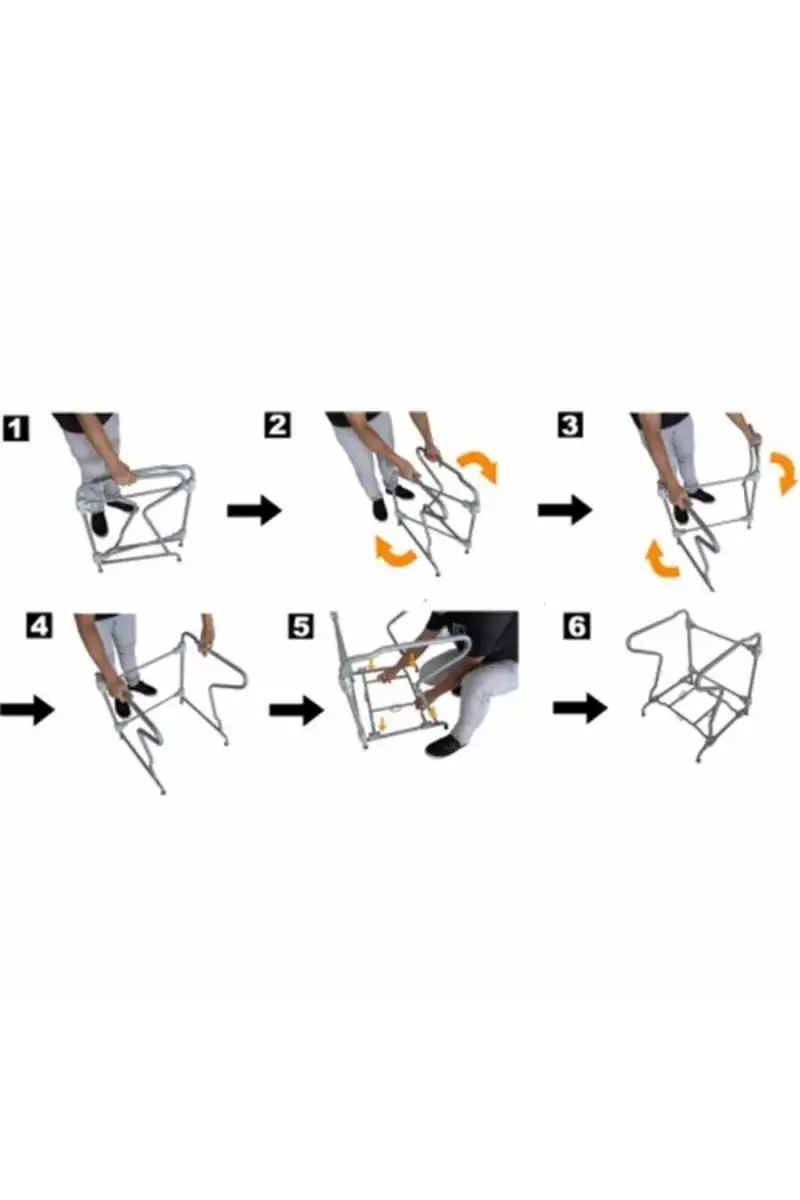 1
2
3
4
5
6