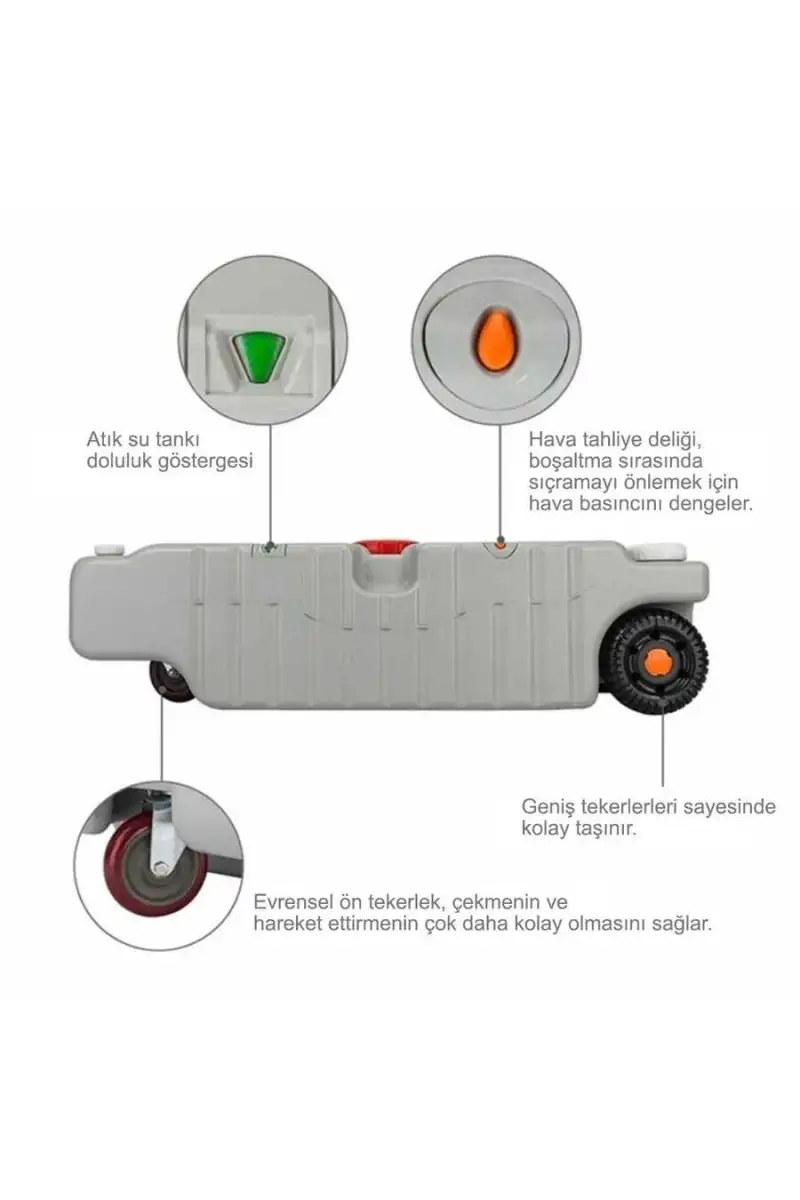 Atık su tankı doluluk göstergesi

Hava tahliye deliği, boşaltma sırasında sıçramayı önlemek için hava basıncını dengeler.

Geniş tekerlerleri sayesinde kolay taşınır.

Evrensel ön tekerlek, çekmenin ve hareket ettirmenin çok daha kolay olmasını sağlar.